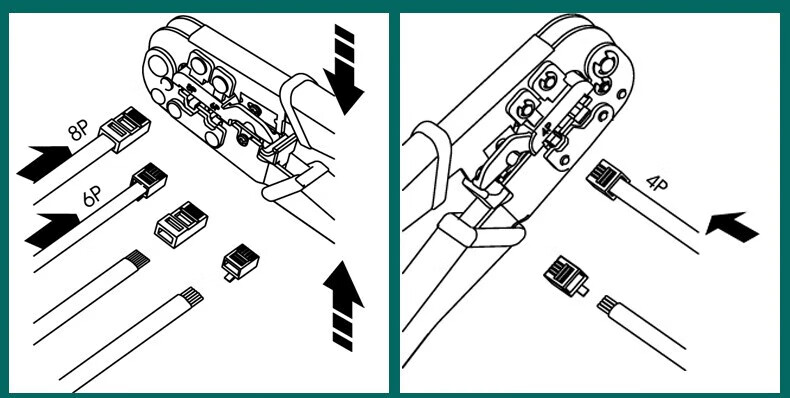 8P
6P
4P