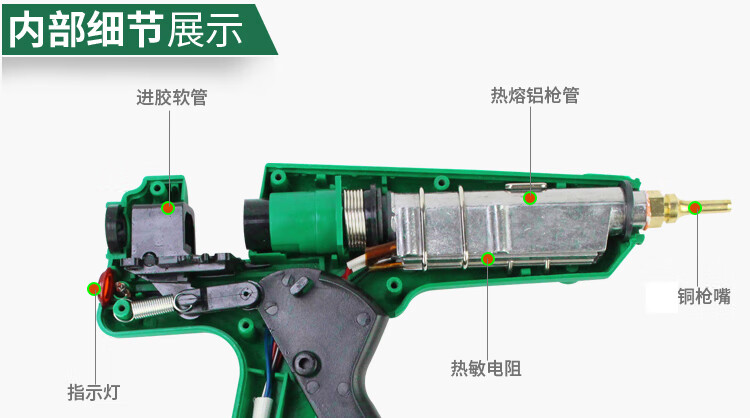 内部细节展示

进胶软管

热熔铝枪管

铜枪嘴

热敏电阻

指示灯