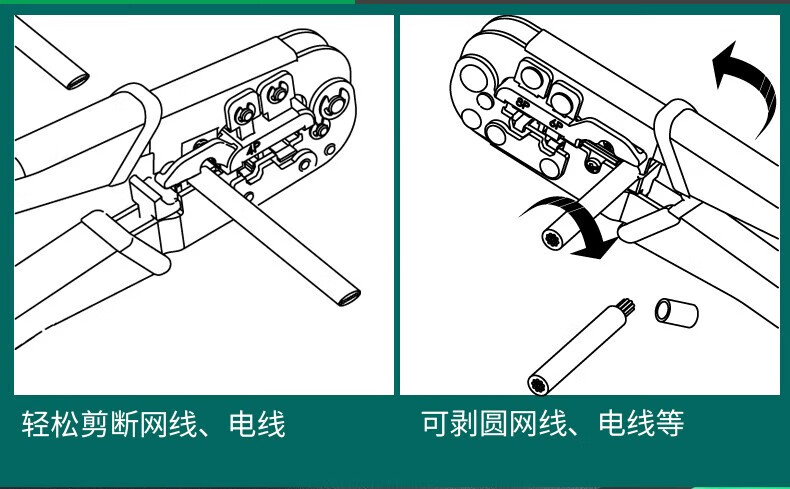 4P

8P 6P

轻松剪断网线、电线

可剥圆网线、电线等