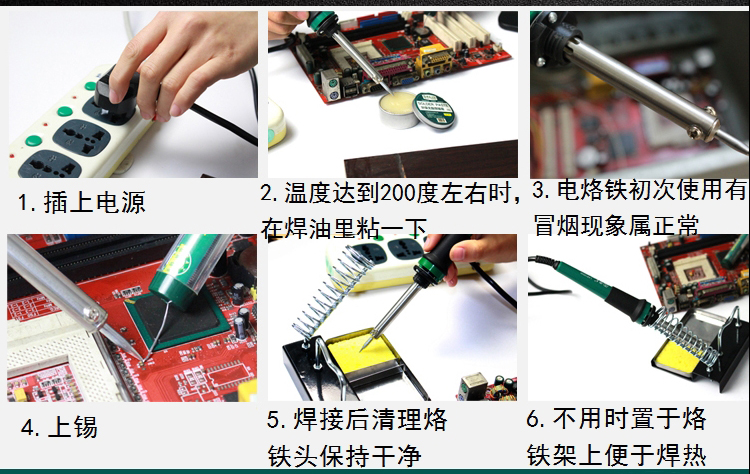 1. 插上电源

2. 温度达到200度左右时，在焊油里粘一下

3. 电烙铁初次使用有冒烟现象属正常

4. 上锡

5. 焊接后清理烙铁头保持干净

6. 不用时置于烙铁架上便于焊热