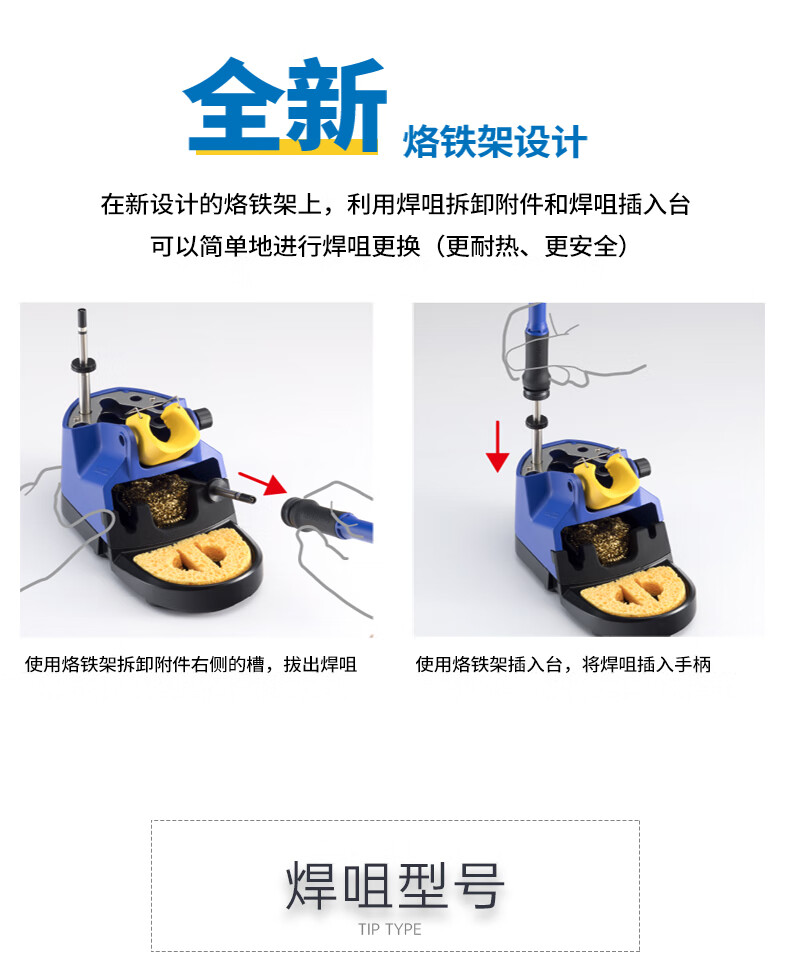 全新 烙铁架设计

在新设计的烙铁架上，利用焊咀拆卸附件和焊咀插入台
可以简单地进行焊咀更换（更耐热、更安全）

使用烙铁架拆卸附件右侧的槽，拔出焊咀

使用烙铁架插入台，将焊咀插入手柄

焊咀型号
TIP TYPE