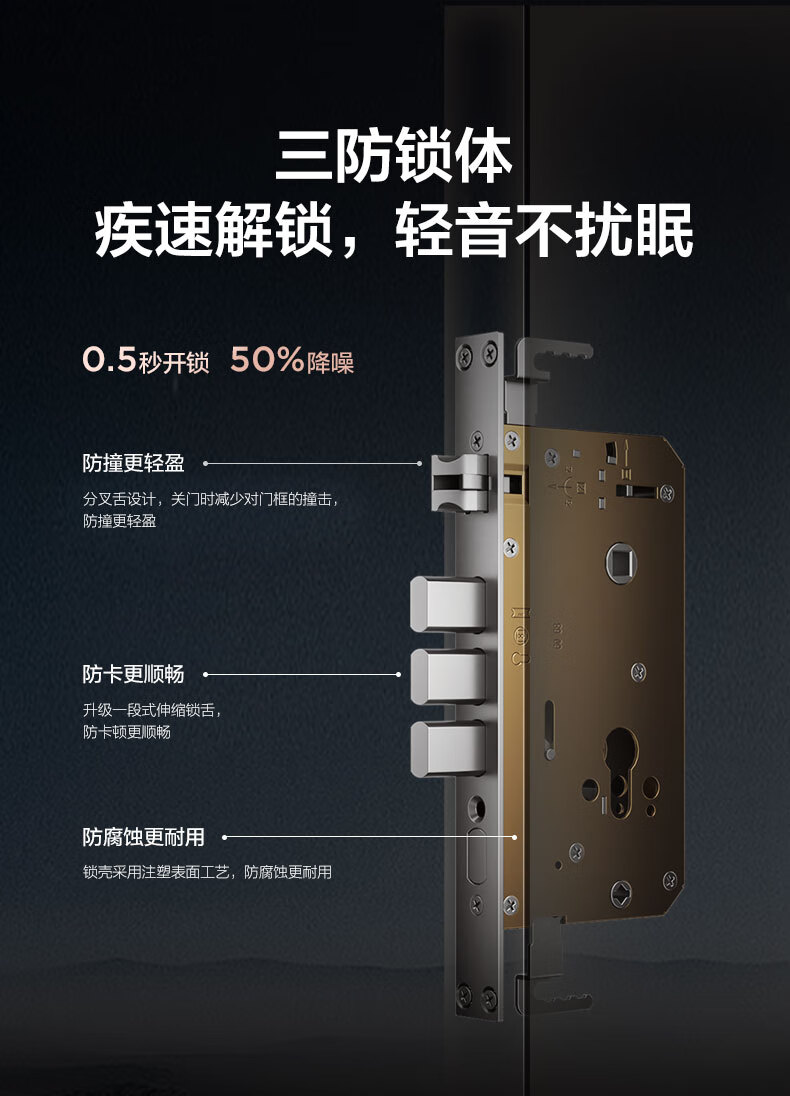 三防锁体
疾速解锁，轻音不扰眠

0.5秒开锁 50%降噪

防撞更轻盈

分叉舌设计，关门时减少对门框的撞击，防撞更轻盈

防卡更顺畅

升级一段式伸缩锁舌，防卡顿更顺畅

防腐蚀更耐用

锁壳采用注塑表面工艺，防腐蚀更耐用