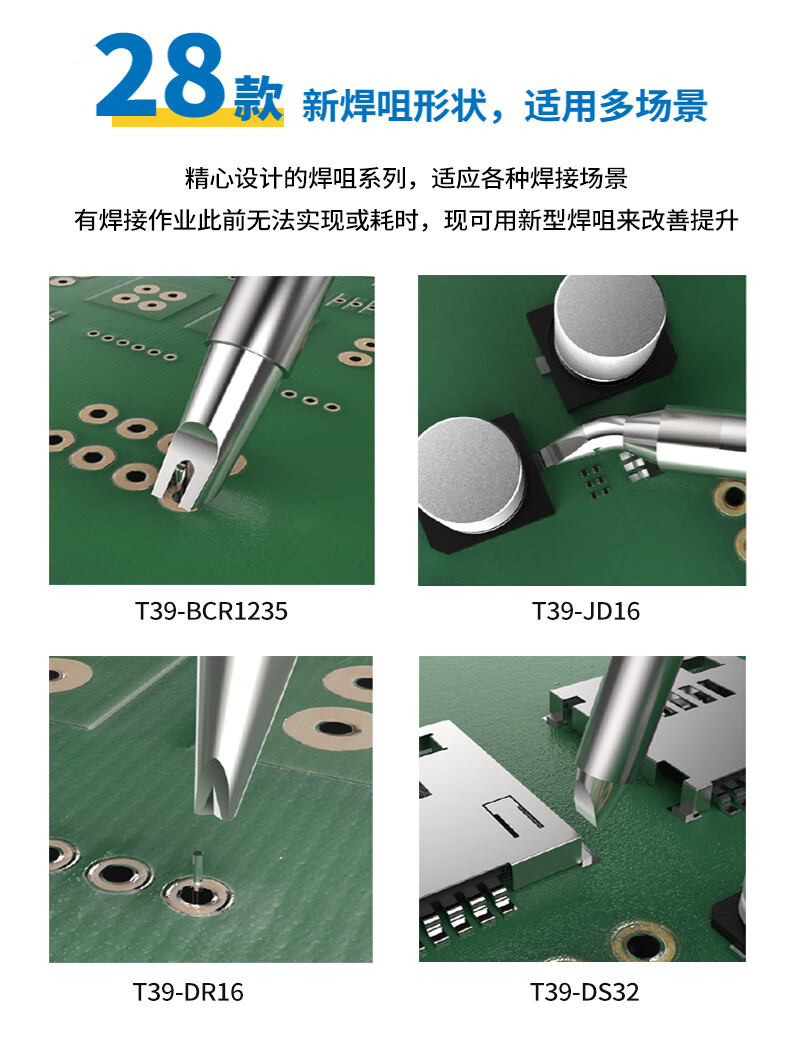 28款 新焊咀形状，适用多场景

精心设计的焊咀系列，适应各种焊接场景
有焊接作业此前无法实现或耗时，现可用新型焊咀来改善提升

T39-BCR1235

T39-JD16

T39-DR16

T39-DS32