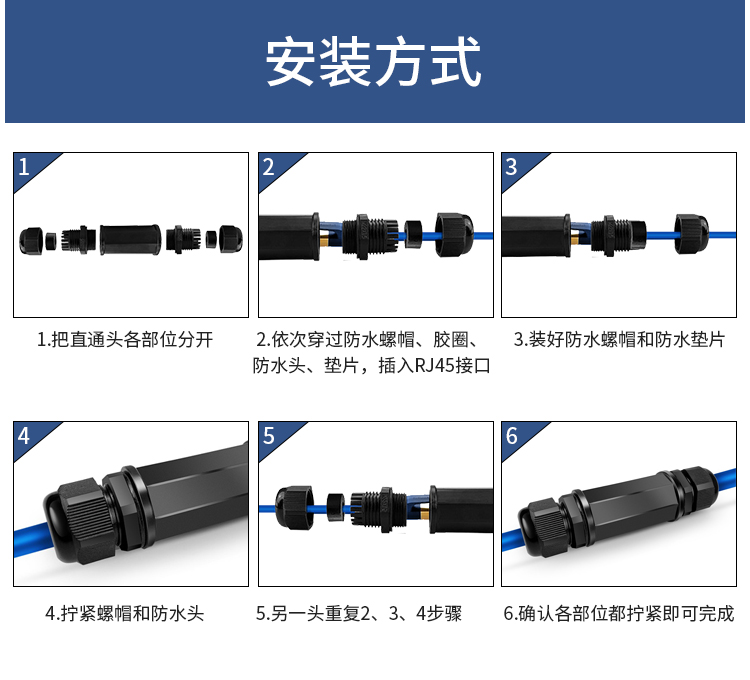 安装方式

1

1.把直通头各部位分开

2

2.依次穿过防水螺帽、胶圈、防水头、垫片，插入RJ45接口

3

3.装好防水螺帽和防水垫片

4

4.拧紧螺帽和防水头

5

5.另一头重复2、3、4步骤

6

6.确认各部位都拧紧即可完成