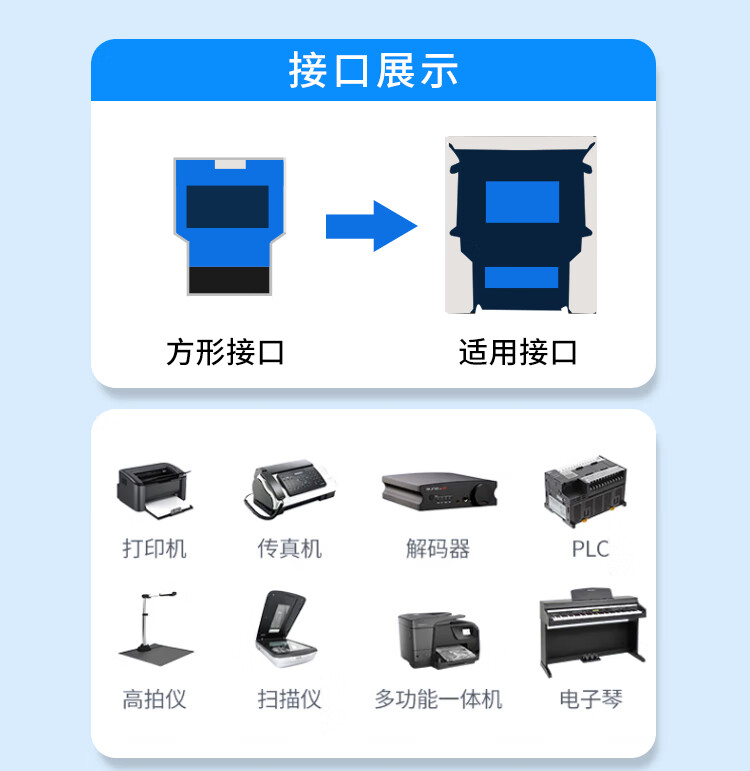 接口展示

方形接口

适用接口

打印机

传真机

解码器

PLC

高拍仪

扫描仪

多功能一体机

电子琴