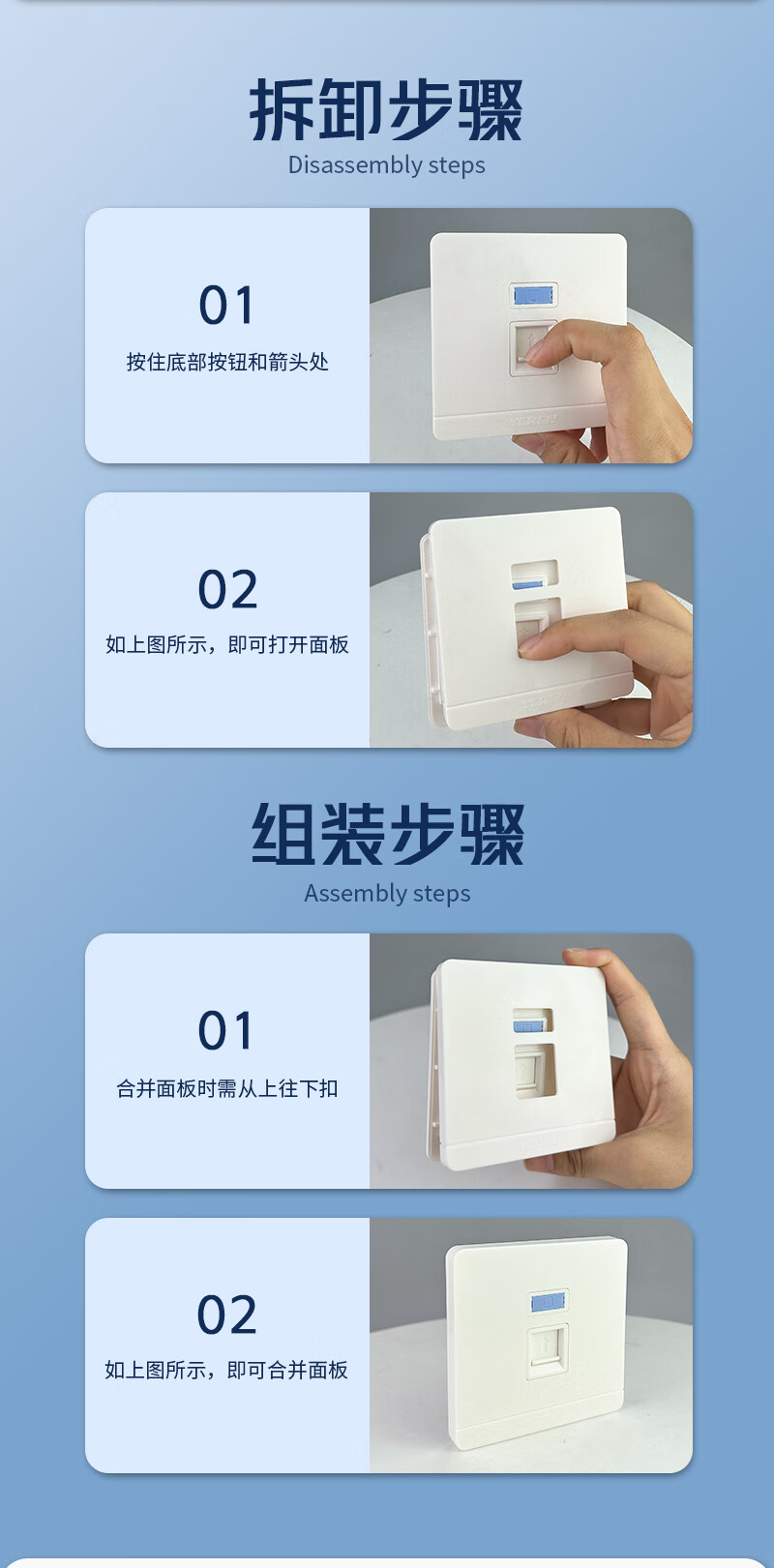 拆卸步骤
Disassembly steps

01
按住底部按钮和箭头处

02
如上图所示，即可打开面板

组装步骤
Assembly steps

01
合并面板时需从上往下扣

02
如上图所示，即可合并面板