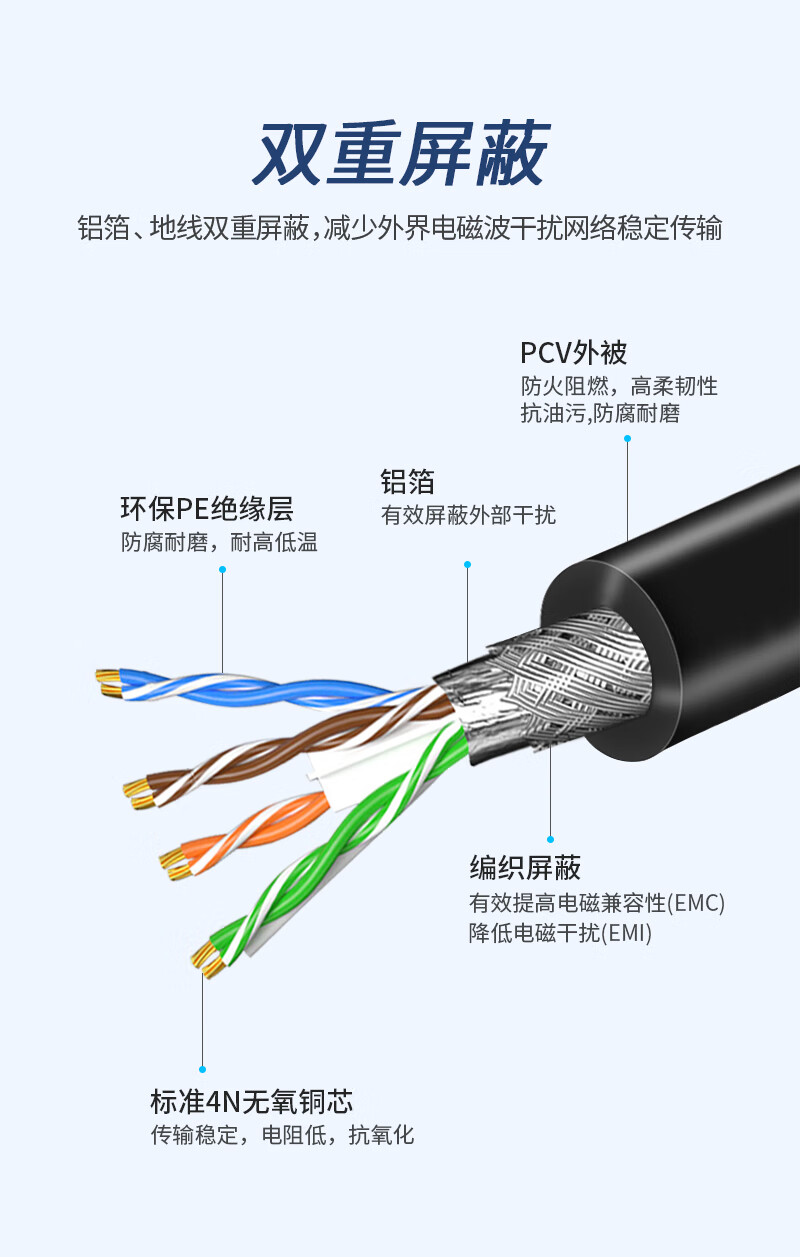 双重屏蔽

铝箔、地线双重屏蔽，减少外界电磁波干扰网络稳定传输

PCV外被
防火阻燃，高柔韧性
抗油污,防腐耐磨

铝箔
有效屏蔽外部干扰

环保PE绝缘层
防腐耐磨，耐高低温

编织屏蔽
有效提高电磁兼容性(EMC)
降低电磁干扰(EMI)

标准4N无氧铜芯
传输稳定，电阻低，抗氧化