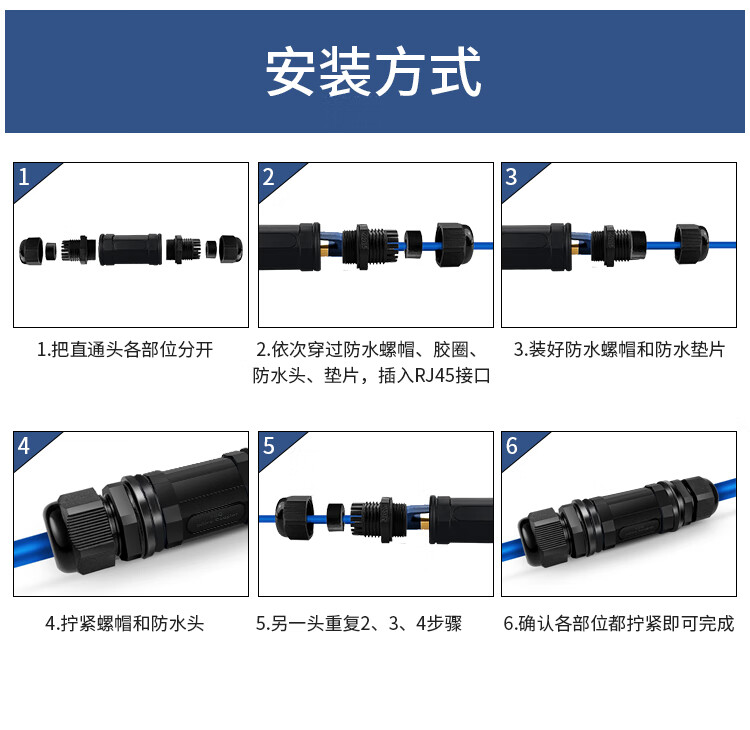 安装方式

1

1.把直通头各部位分开

2

2.依次穿过防水螺帽、胶圈、防水头、垫片，插入RJ45接口

3

3.装好防水螺帽和防水垫片

4

4.拧紧螺帽和防水头

5

5.另一头重复2、3、4步骤

6

6.确认各部位都拧紧即可完成