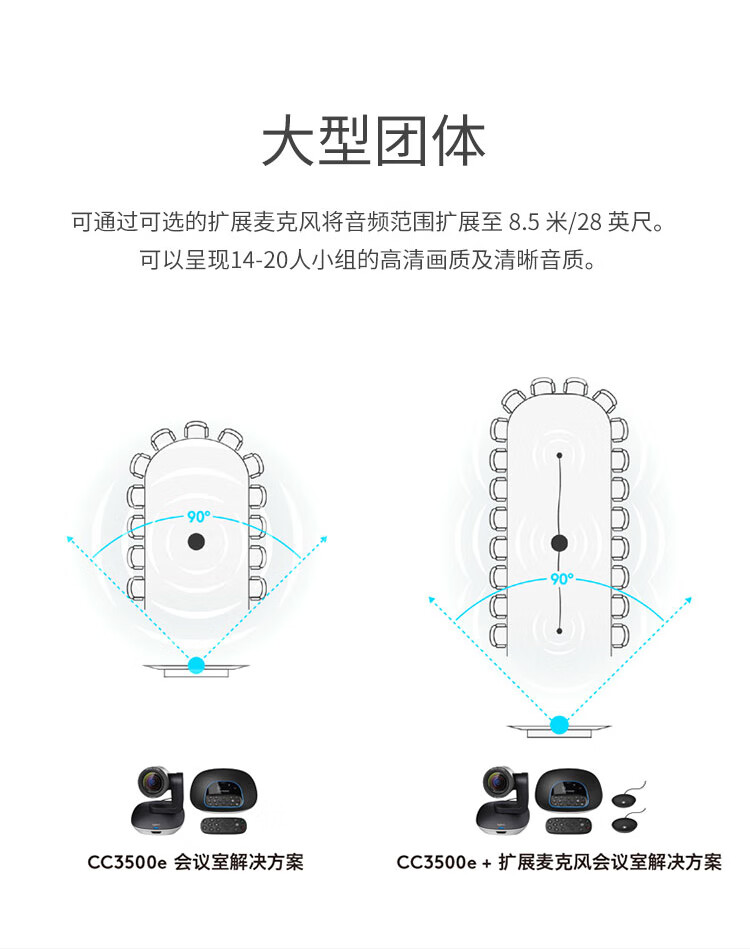 大型团体

可通过可选的扩展麦克风将音频范围扩展至 8.5 米/28 英尺。
可以呈现14-20人小组的高清画质及清晰音质。

90°

90°

CC3500e 会议室解决方案

CC3500e + 扩展麦克风会议室解决方案