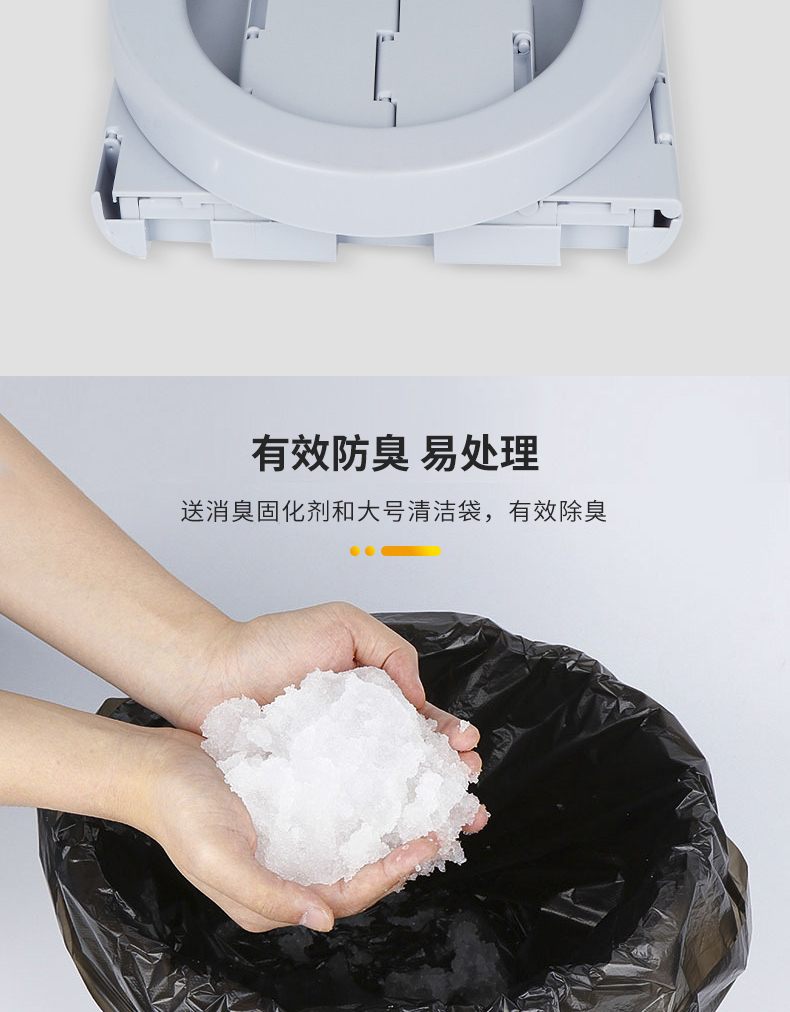 有效防臭 易处理

送消臭固化剂和大号清洁袋，有效除臭