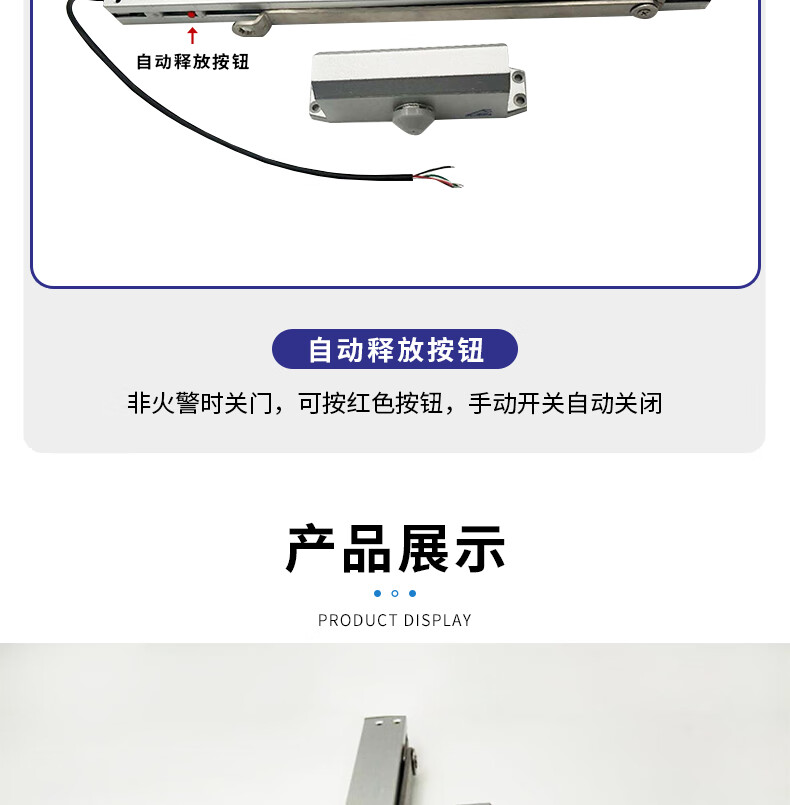 自动释放按钮

自动释放按钮

非火警时关门，可按红色按钮，手动开关自动关闭

产品展示

PRODUCT DISPLAY