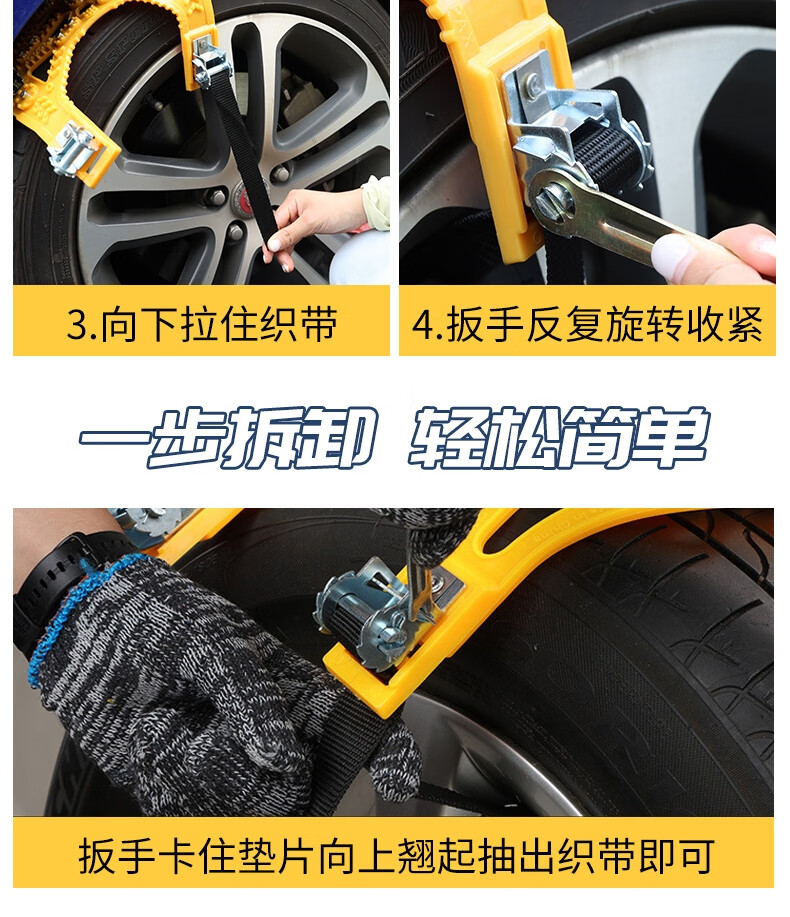 3.向下拉住织带

4.扳手反复旋转收紧

一步拆卸 轻松简单

扳手卡住垫片向上翘起抽出织带即可