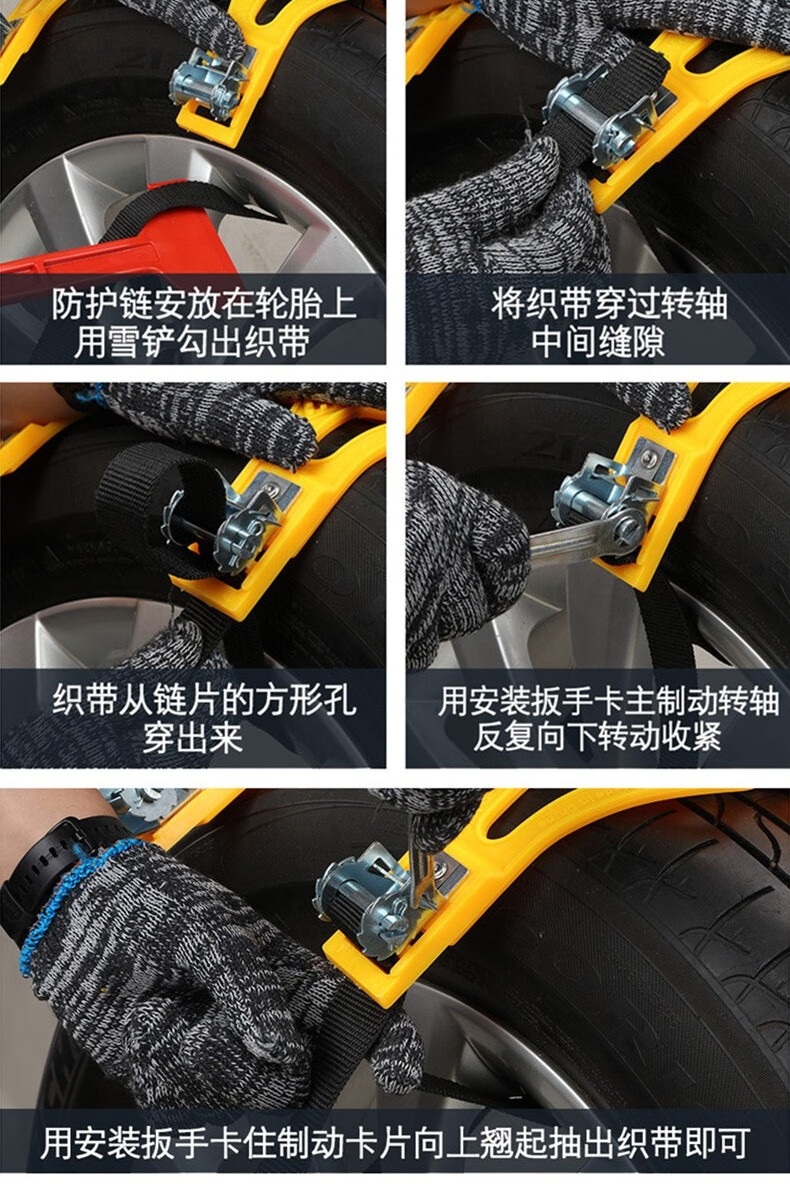 防护链安放在轮胎上
用雪铲勾出织带

将织带穿过转轴
中间缝隙

织带从链片的方形孔
穿出来

用安装扳手卡主制动转轴
反复向下转动收紧

用安装扳手卡住制动卡片向上翘起抽出织带即可