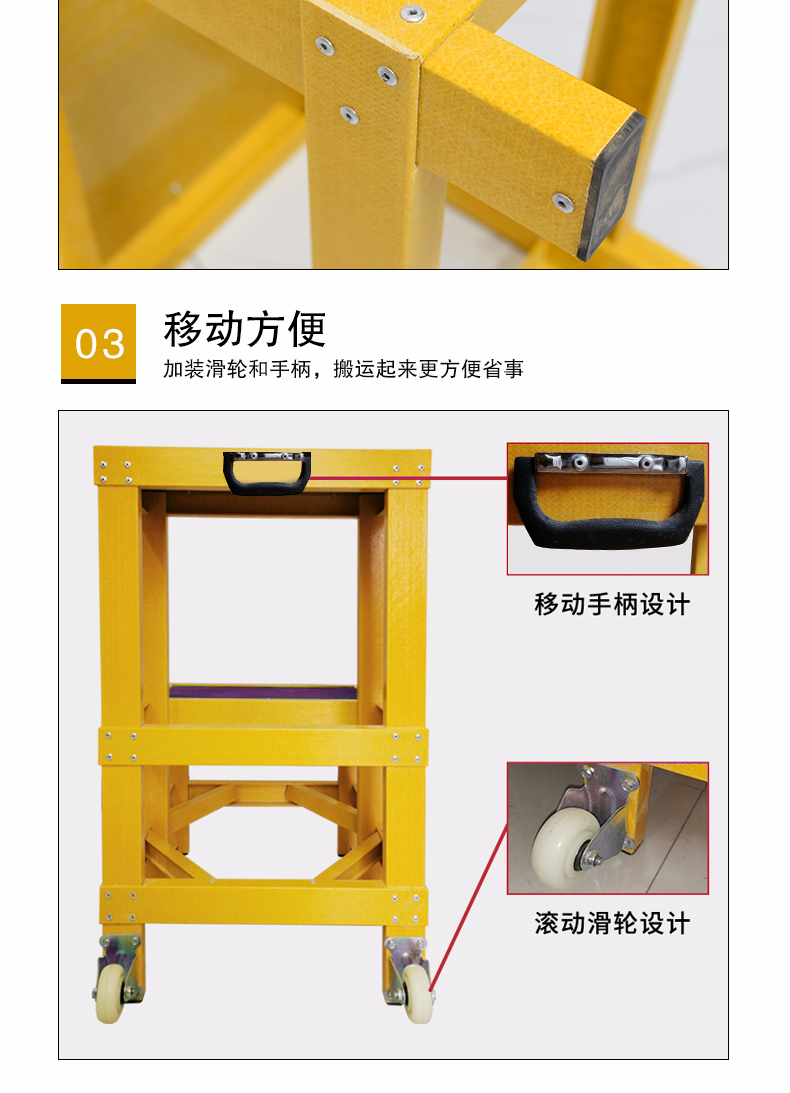 03

移动方便

加装滑轮和手柄，搬运起来更方便省事

移动手柄设计

滚动滑轮设计