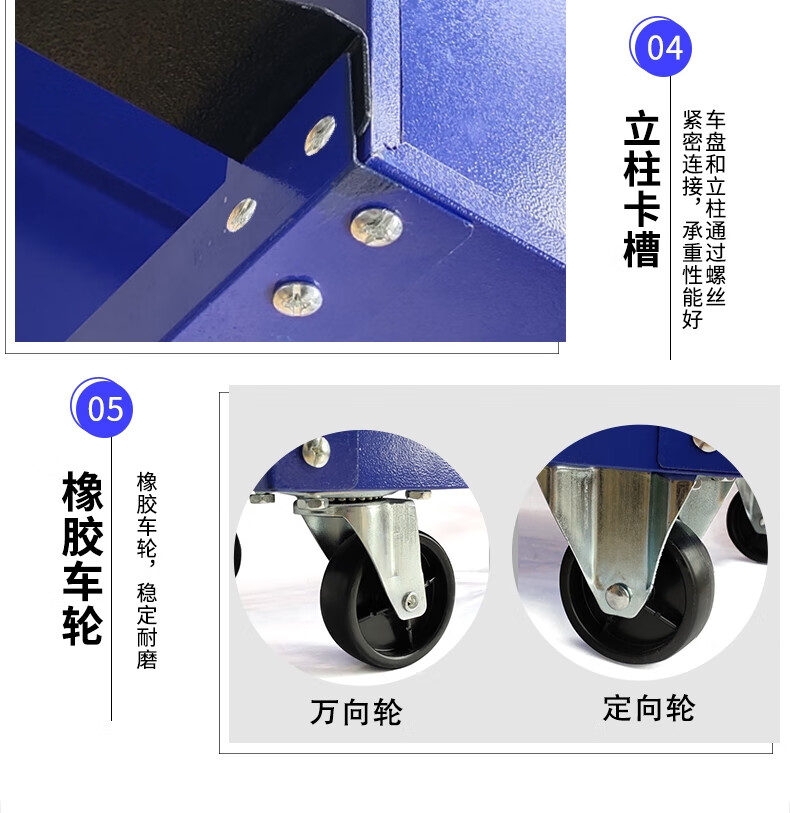 04

立柱卡槽

车盘和立柱通过螺丝紧密连接，承重性能好

05

橡胶车轮

橡胶车轮，稳定耐磨

万向轮

定向轮