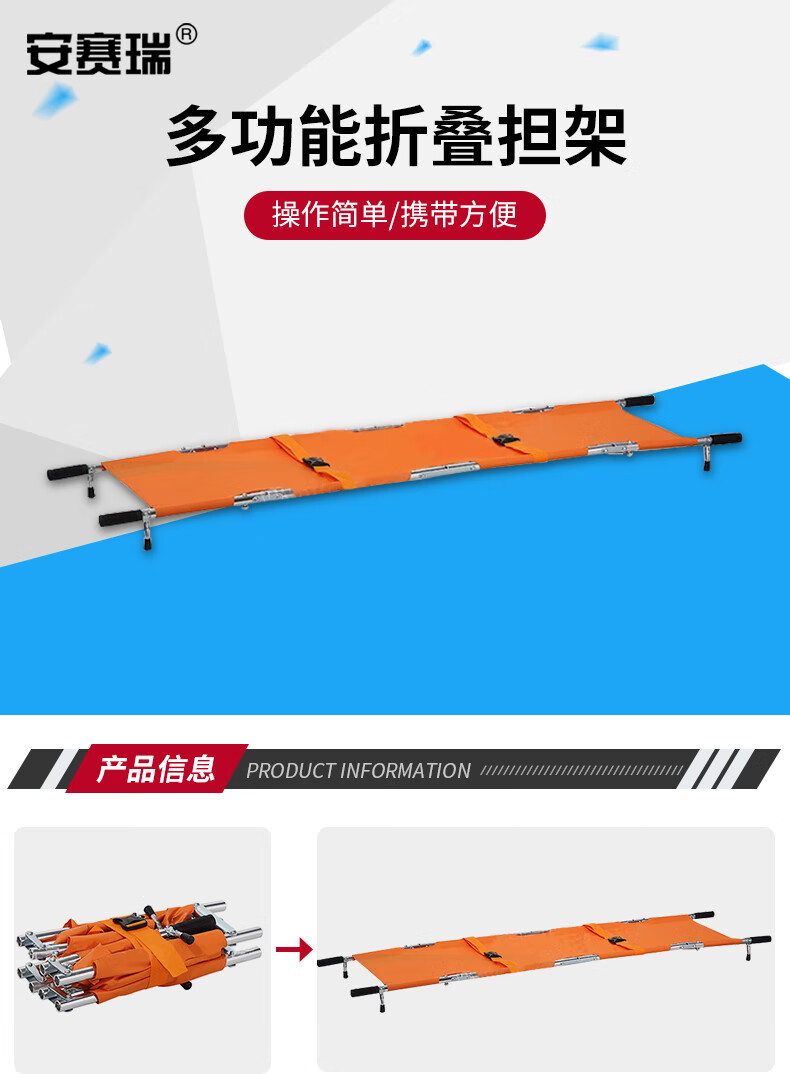 安赛瑞®

多功能折叠担架

操作简单/携带方便

产品信息 PRODUCT INFORMATION