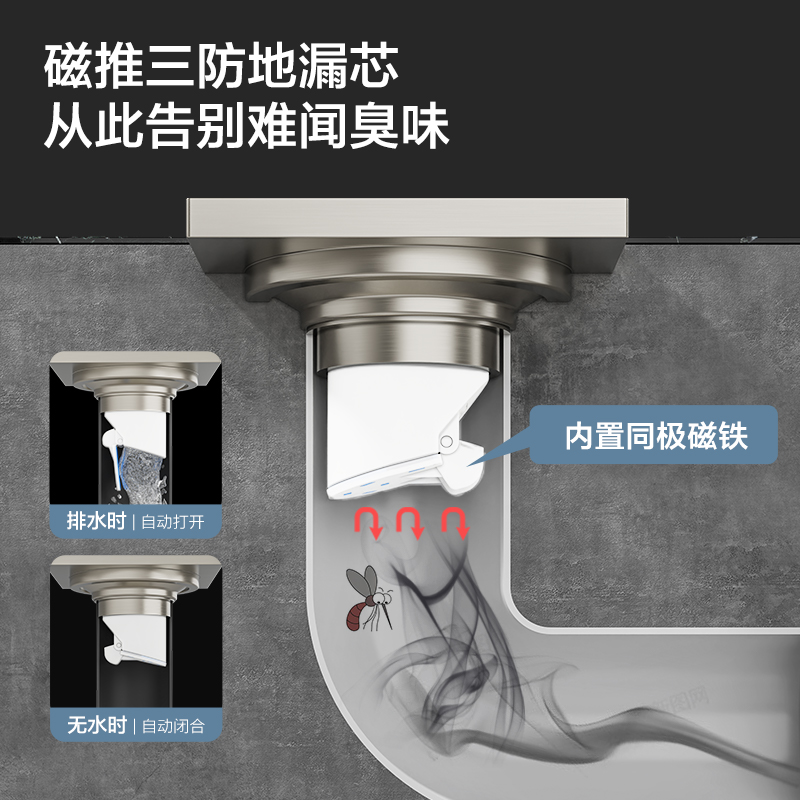 磁推三防地漏芯
从此告别难闻臭味

内置同极磁铁

排水时 | 自动打开

无水时 | 自动闭合