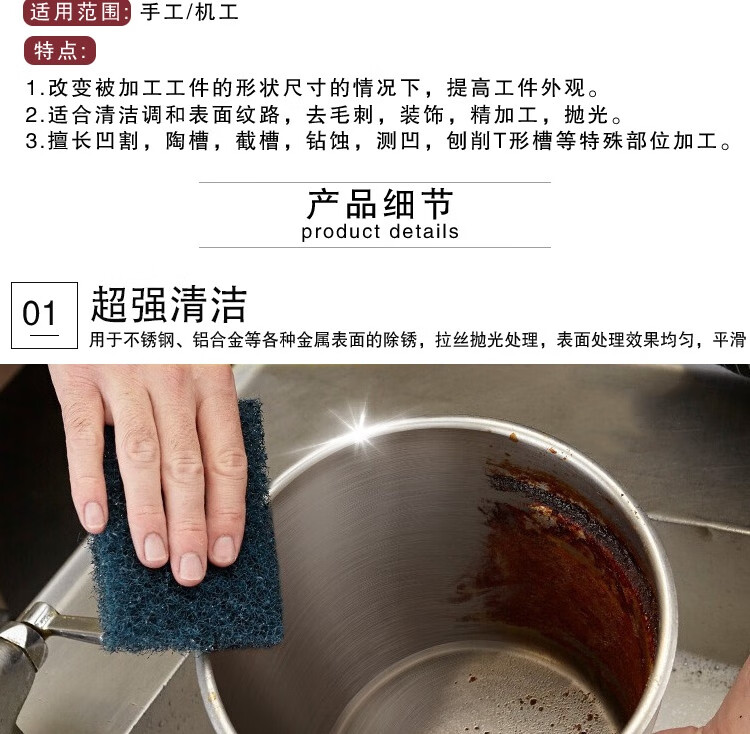 适用范围: 手工/机工

特点:

1.改变被加工工件的形状尺寸的情况下，提高工件外观。
2.适合清洁调和表面纹路，去毛刺，装饰，精加工，抛光。
3.擅长凹割，陶槽，截槽，钻蚀，测凹，刨削T形槽等特殊部位加工。

产品细节
product details

01

超强清洁

用于不锈钢、铝合金等各种金属表面的除锈，拉丝抛光处理，表面处理效果均匀，平滑