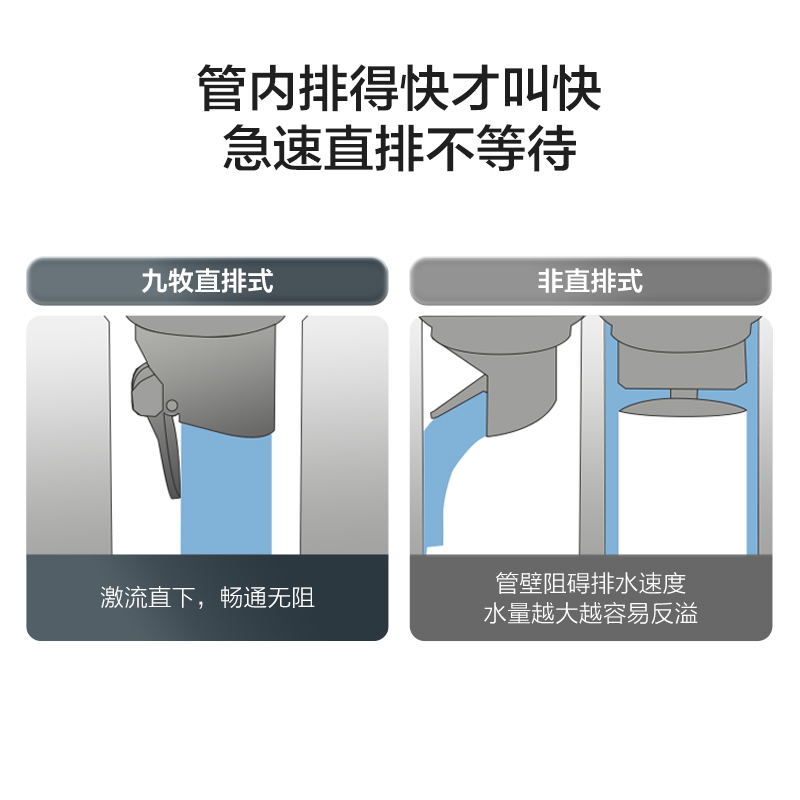 管内排得快才叫快
急速直排不等待

九牧直排式

激流直下，畅通无阻

非直排式

管壁阻碍排水速度
水量越大越容易反溢