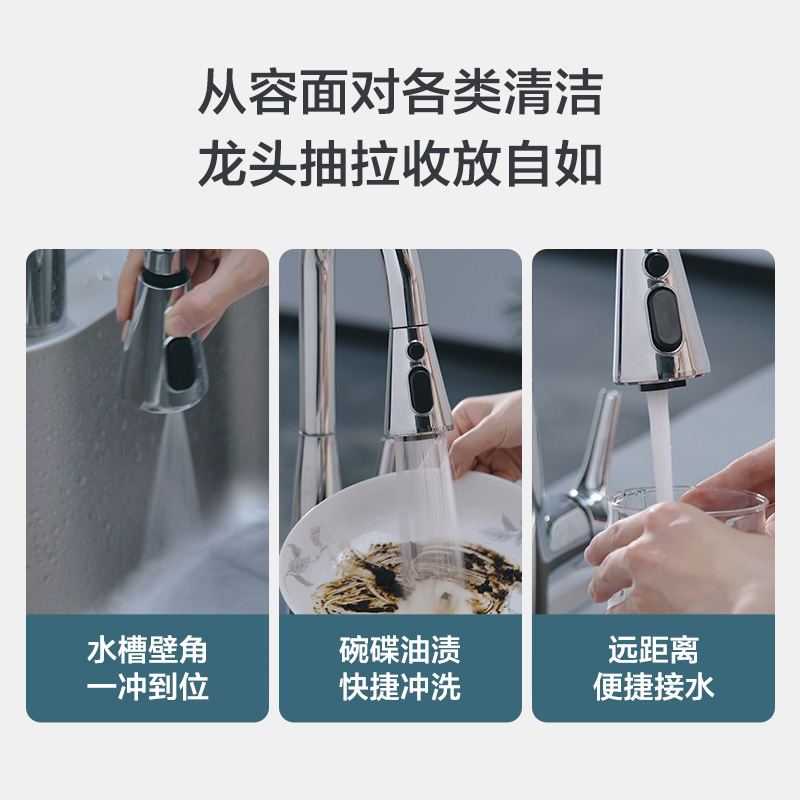 从容面对各类清洁
龙头抽拉收放自如

水槽壁角
一冲到位

碗碟油渍
快捷冲洗

远距离
便捷接水