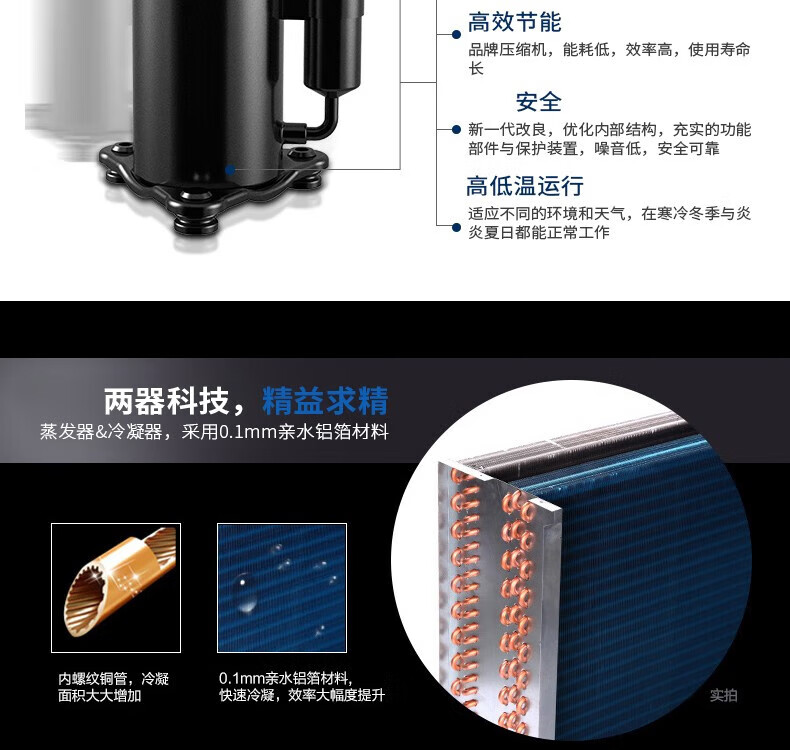 高效节能
品牌压缩机，能耗低，效率高，使用寿命长

安全
新一代改良，优化内部结构，充实的功能部件与保护装置，噪音低，安全可靠

高低温运行
适应不同的环境和天气，在寒冷冬季与炎炎夏日都能正常工作

两器科技，精益求精
蒸发器&冷凝器，采用0.1mm亲水铝箔材料

内螺纹铜管，冷凝面积大大增加

0.1mm亲水铝箔材料，快速冷凝，效率大幅度提升

实拍