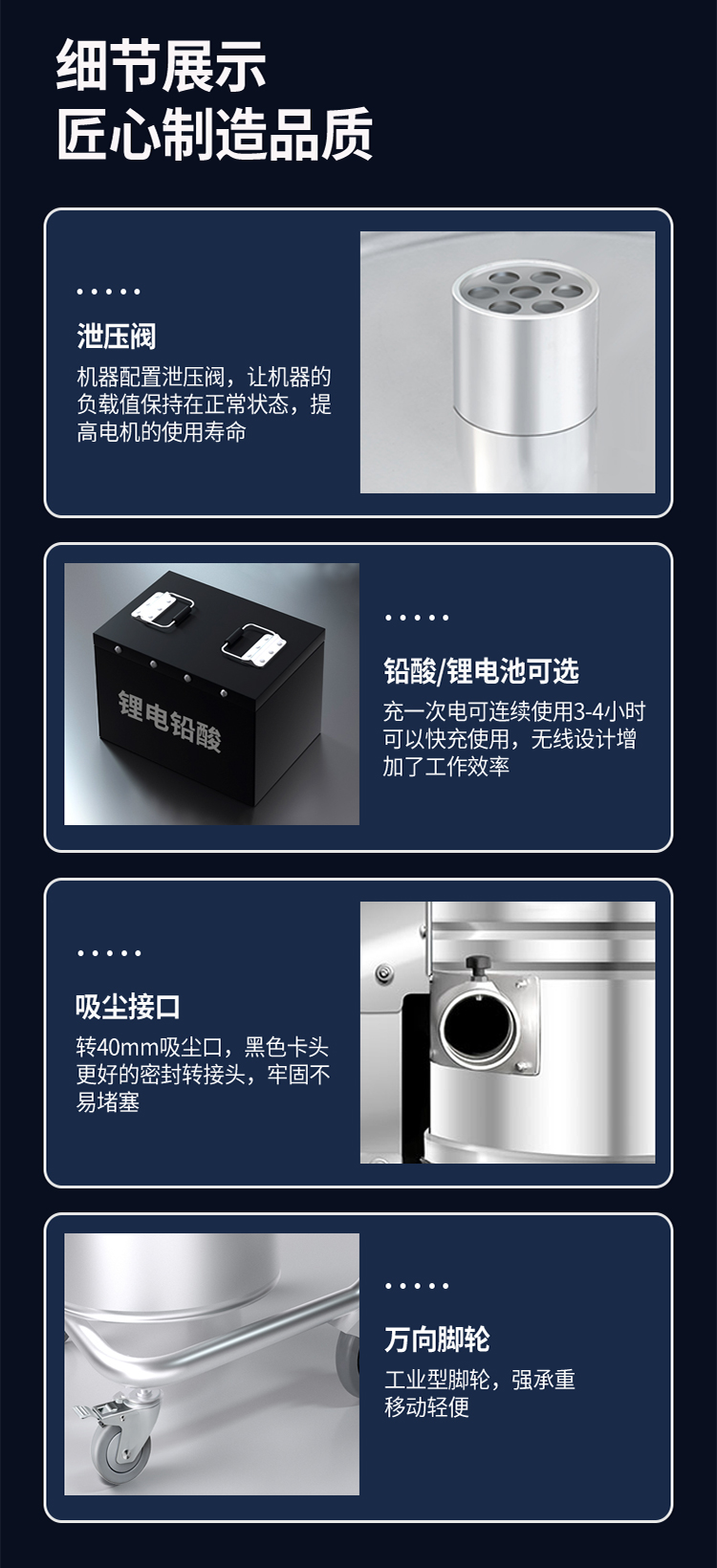 细节展示
匠心制造品质

泄压阀
机器配置泄压阀，让机器的负载值保持在正常状态，提高电机的使用寿命

锂电铅酸

铅酸/锂电池可选
充一次电可连续使用3-4小时可以快充使用，无线设计增加了工作效率

吸尘接口
转40mm吸尘口，黑色卡头更好的密封转接头，牢固不易堵塞

万向脚轮
工业型脚轮，强承重移动轻便