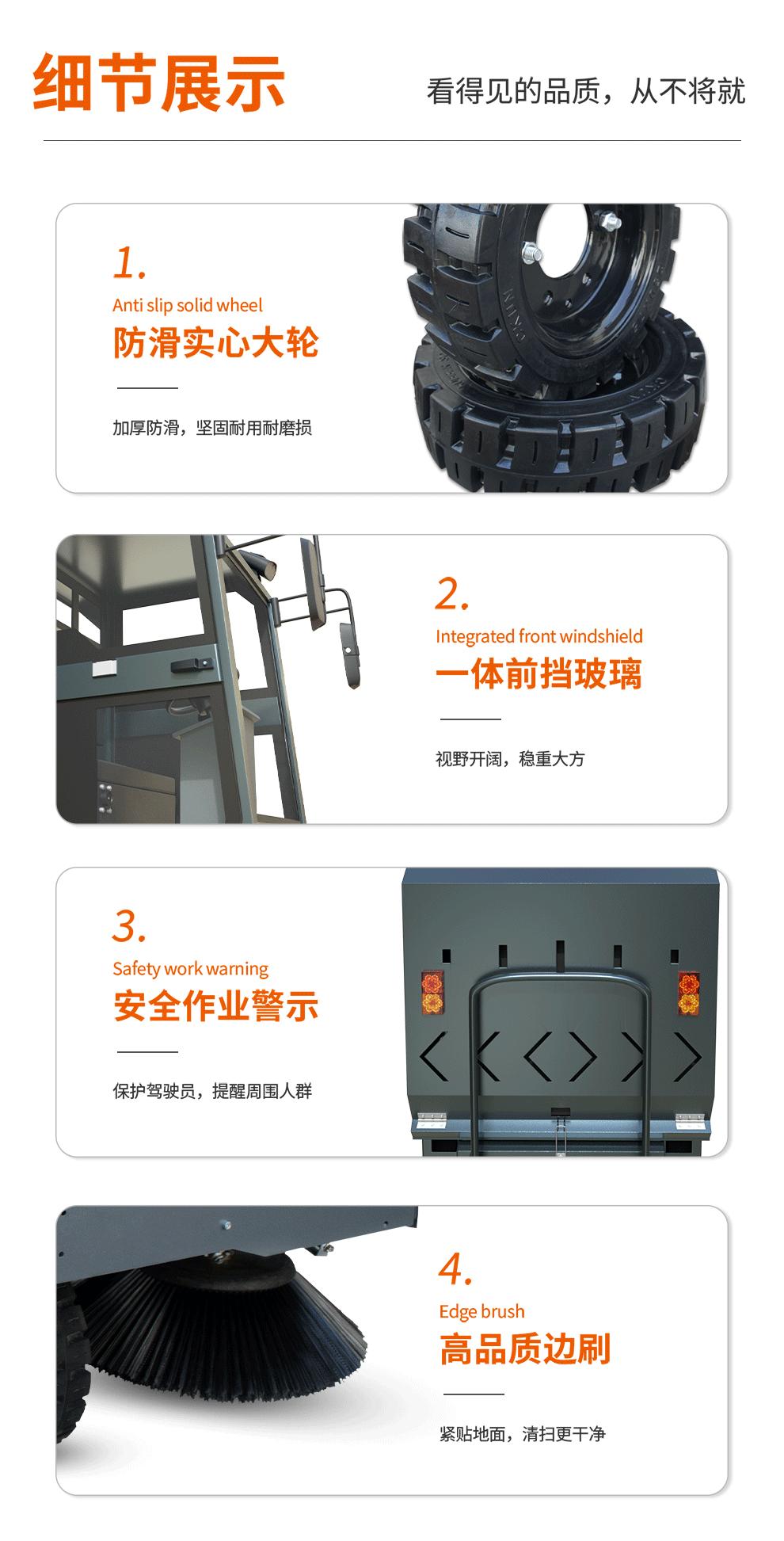 细节展示

看得见的品质，从不将就

1.

Anti slip solid wheel

防滑实心大轮

加厚防滑，坚固耐用耐磨损

2.

Integrated front windshield

一体前挡玻璃

视野开阔，稳重大方

3.

Safety work warning

安全作业警示

保护驾驶员，提醒周围人群

4.

Edge brush

高品质边刷

紧贴地面，清扫更干净