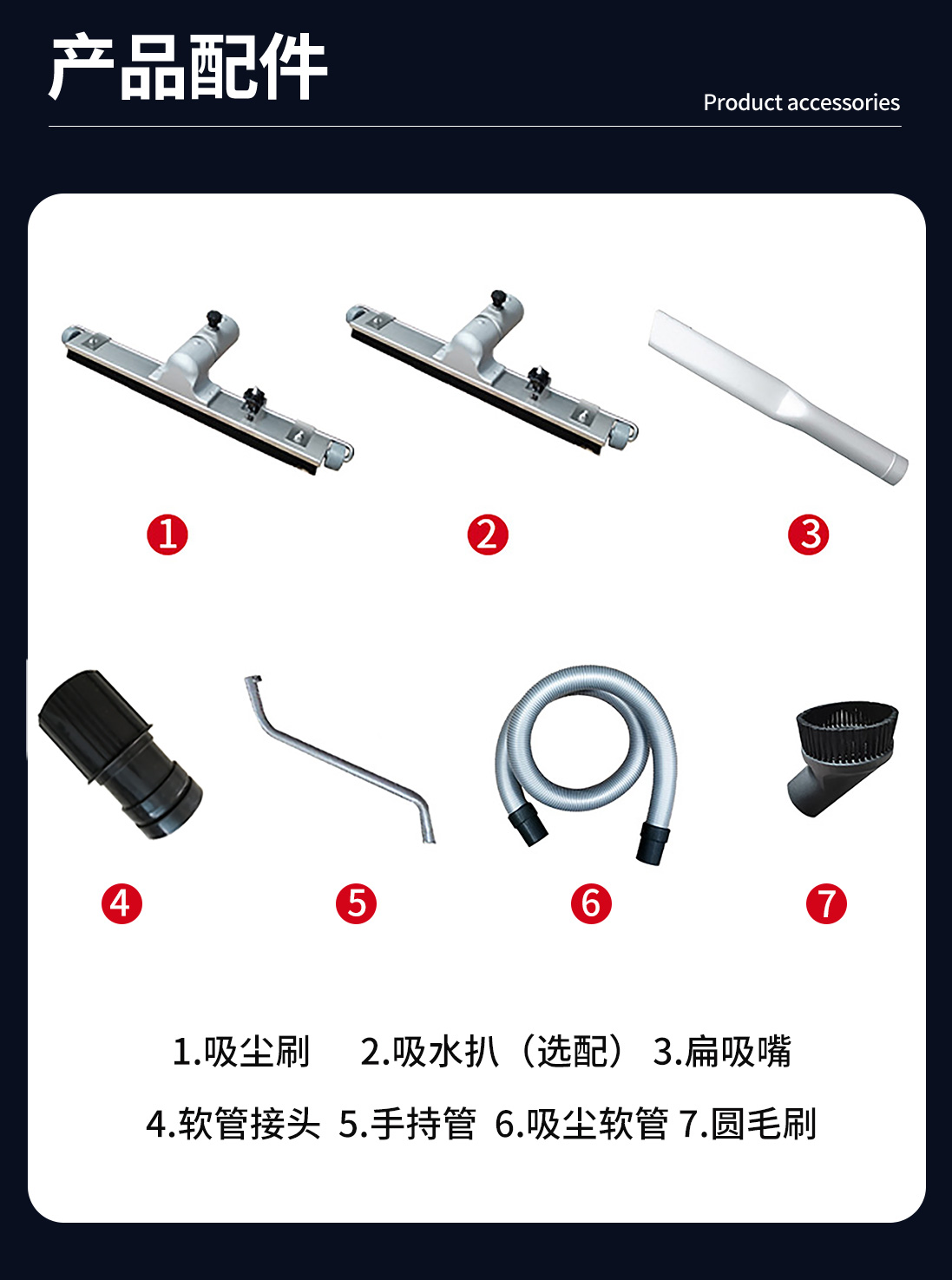 产品配件

Product accessories

1 2 3

4 5 6 7

1.吸尘刷 2.吸水扒（选配） 3.扁吸嘴

4.软管接头 5.手持管 6.吸尘软管 7.圆毛刷