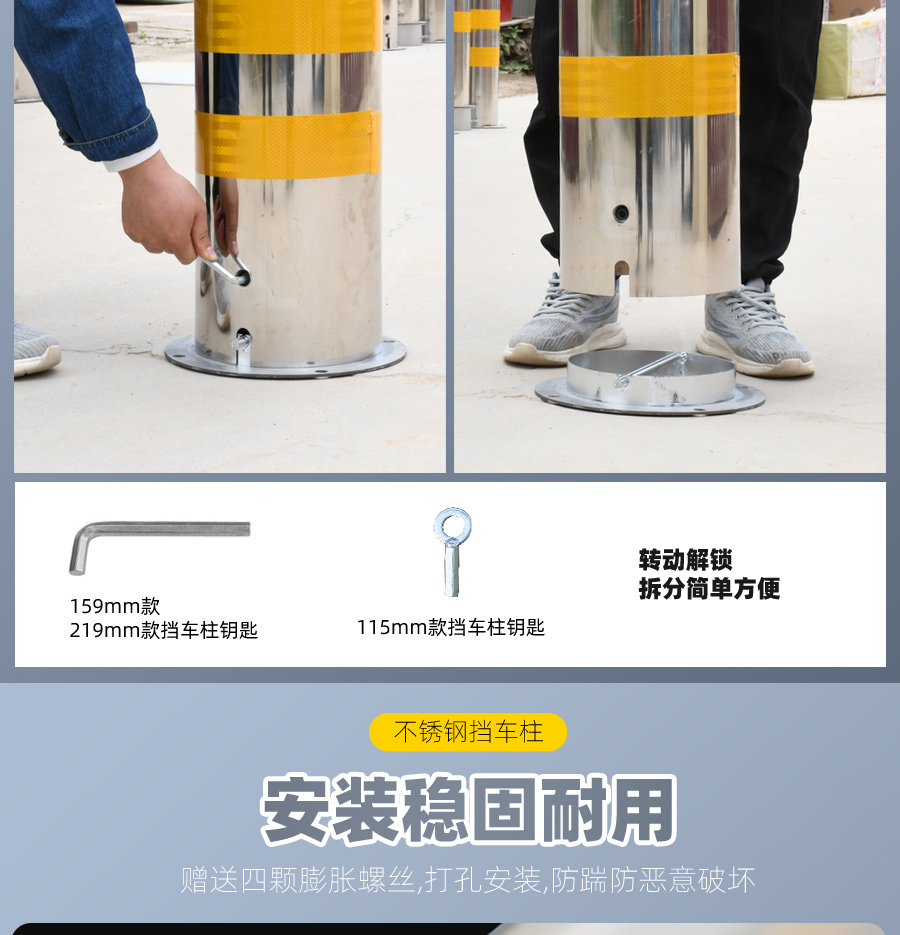 159mm款
219mm款挡车柱钥匙

115mm款挡车柱钥匙

转动解锁
拆分简单方便

不锈钢挡车柱

安装稳固耐用

赠送四颗膨胀螺丝,打孔安装,防踹防恶意破坏