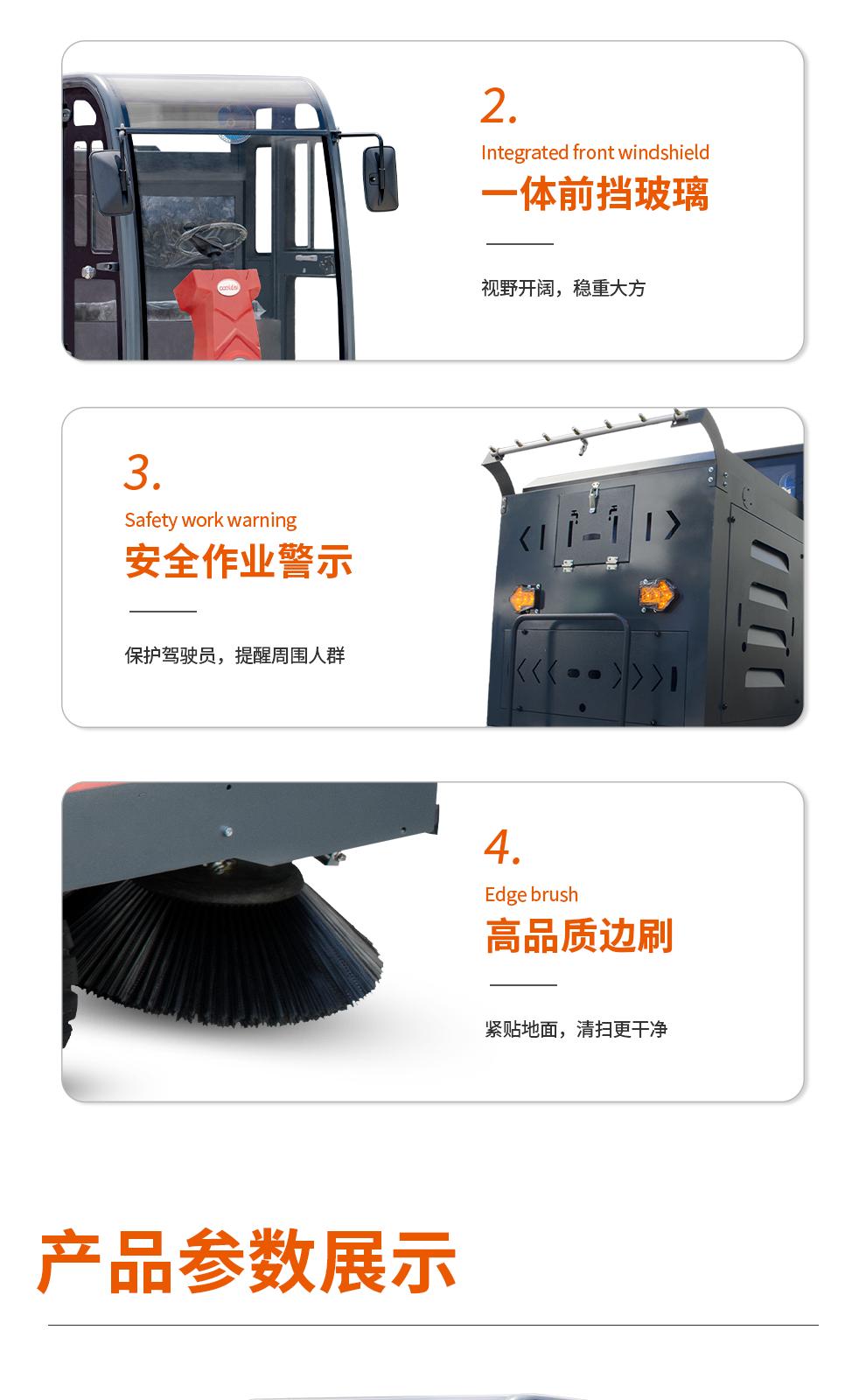 2.
Integrated front windshield
一体前挡玻璃

视野开阔，稳重大方

3.
Safety work warning
安全作业警示

保护驾驶员，提醒周围人群

4.
Edge brush
高品质边刷

紧贴地面，清扫更干净

产品参数展示