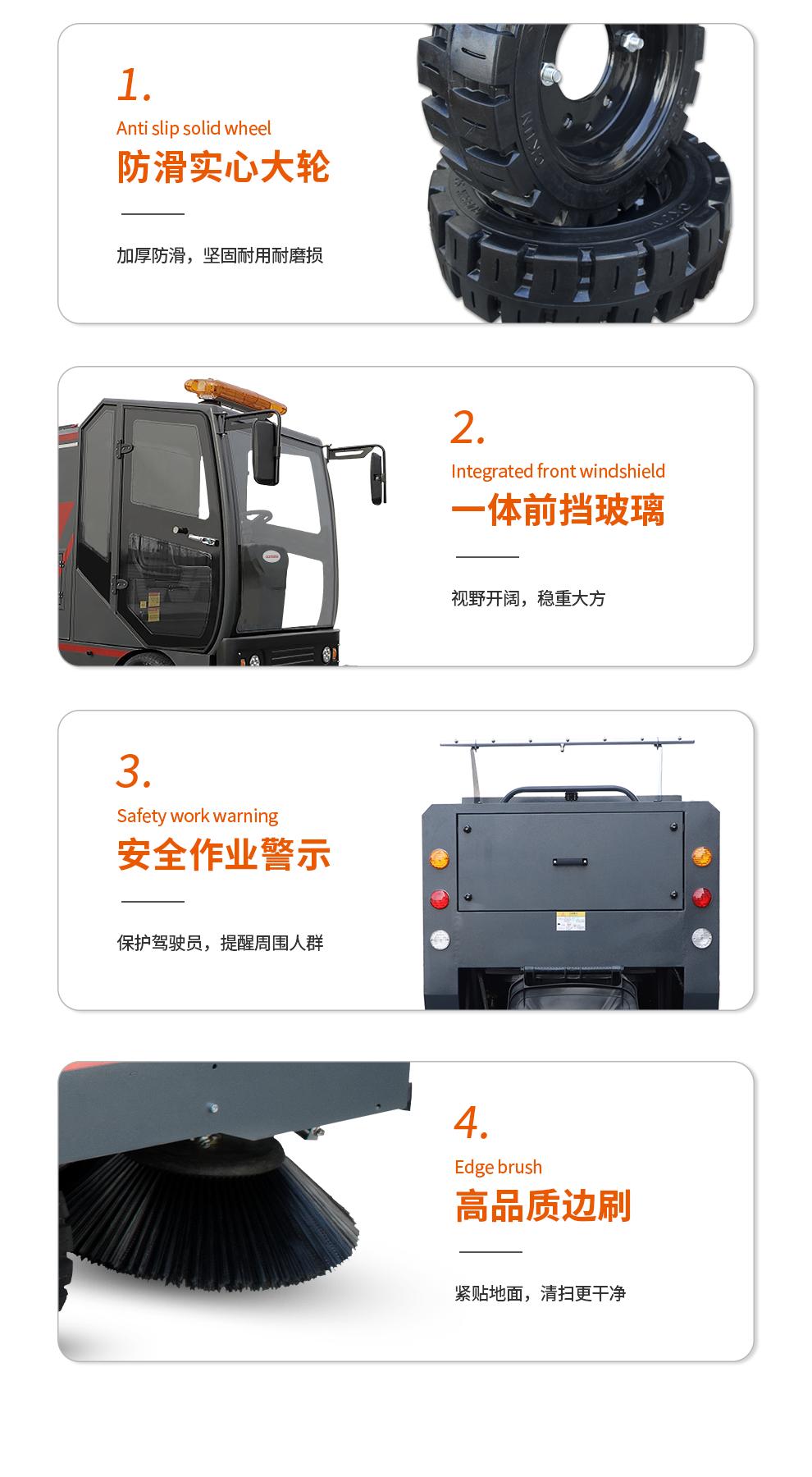 1.

Anti slip solid wheel

防滑实心大轮

加厚防滑，坚固耐用耐磨损

2.

Integrated front windshield

一体前挡玻璃

视野开阔，稳重大方

3.

Safety work warning

安全作业警示

保护驾驶员，提醒周围人群

4.

Edge brush

高品质边刷

紧贴地面，清扫更干净