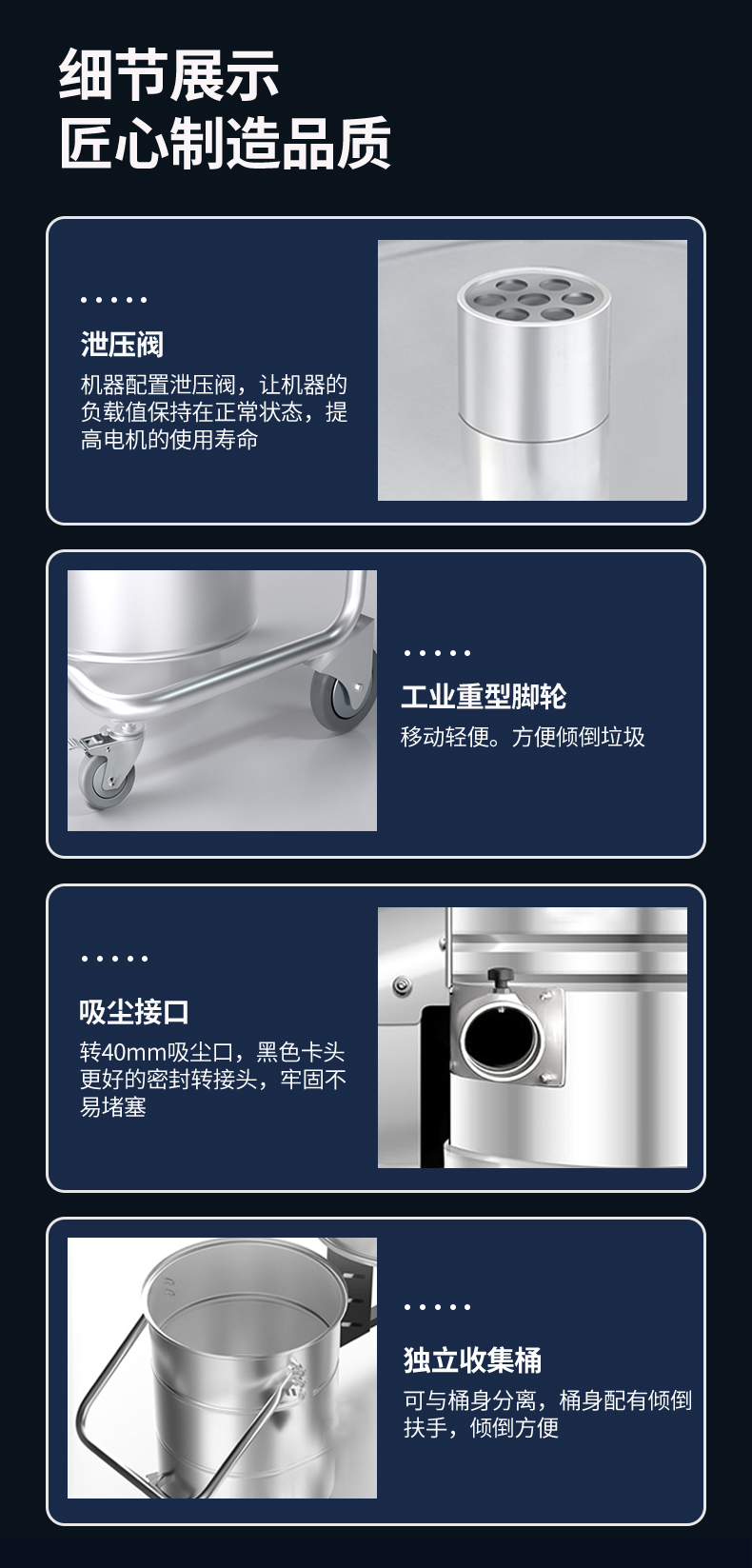 细节展示
匠心制造品质

• • • • •

泄压阀

机器配置泄压阀，让机器的负载值保持在正常状态，提高电机的使用寿命

• • • • •

工业重型脚轮

移动轻便。方便倾倒垃圾

• • • • •

吸尘接口

转40mm吸尘口，黑色卡头更好的密封转接头，牢固不易堵塞

• • • • •

独立收集桶

可与桶身分离，桶身配有倾倒扶手，倾倒方便