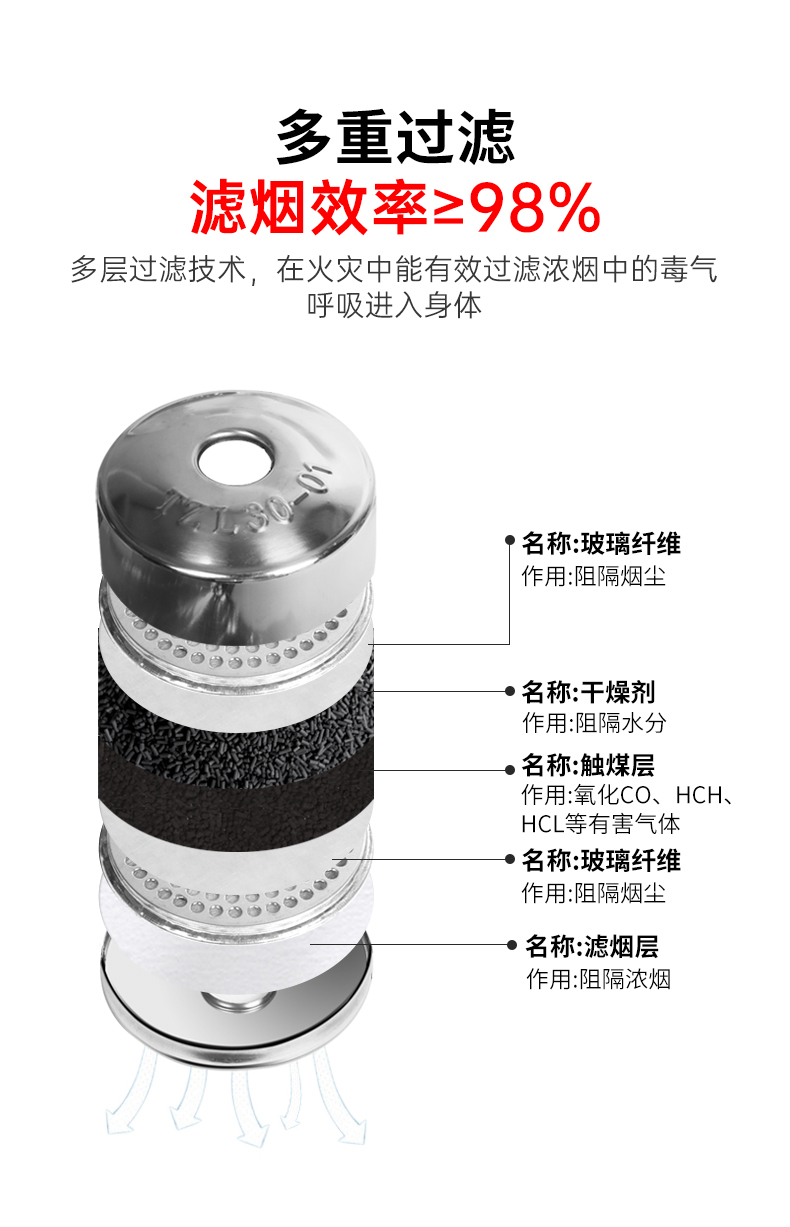 多重过滤
滤烟效率≥98%
多层过滤技术，在火灾中能有效过滤浓烟中的毒气呼吸进入身体

TZL30-01

名称:玻璃纤维
作用:阻隔烟尘

名称:干燥剂
作用:阻隔水分

名称:触煤层
作用:氧化CO、HCH、HCL等有害气体

名称:玻璃纤维
作用:阻隔烟尘

名称:滤烟层
作用:阻隔浓烟