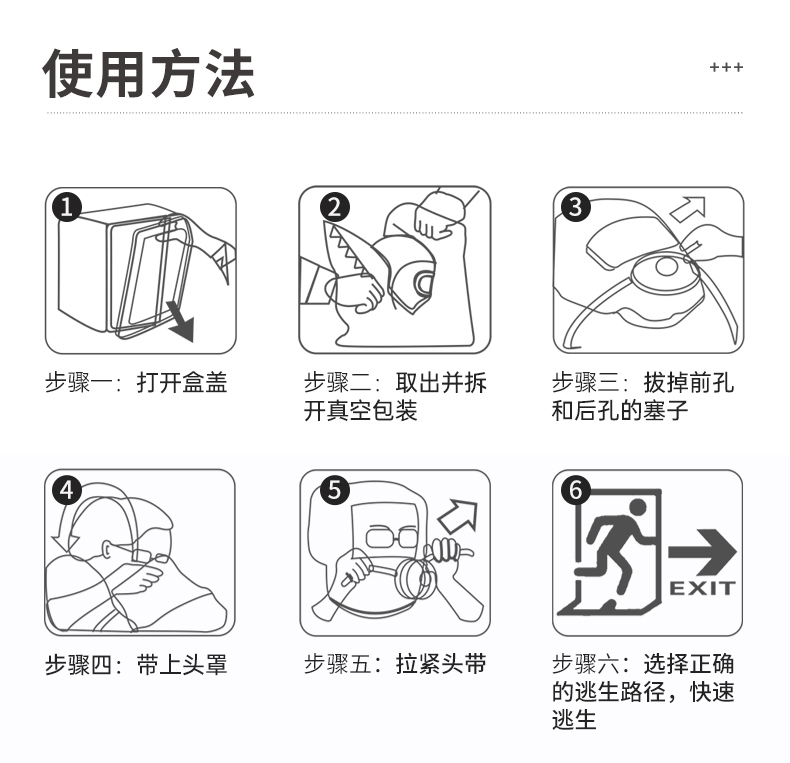 使用方法

+++

1

步骤一：打开盒盖

2

步骤二：取出并拆开真空包装

3

步骤三：拔掉前孔和后孔的塞子

4

步骤四：带上头罩

5

步骤五：拉紧头带

6

EXIT

步骤六：选择正确的逃生路径，快速逃生