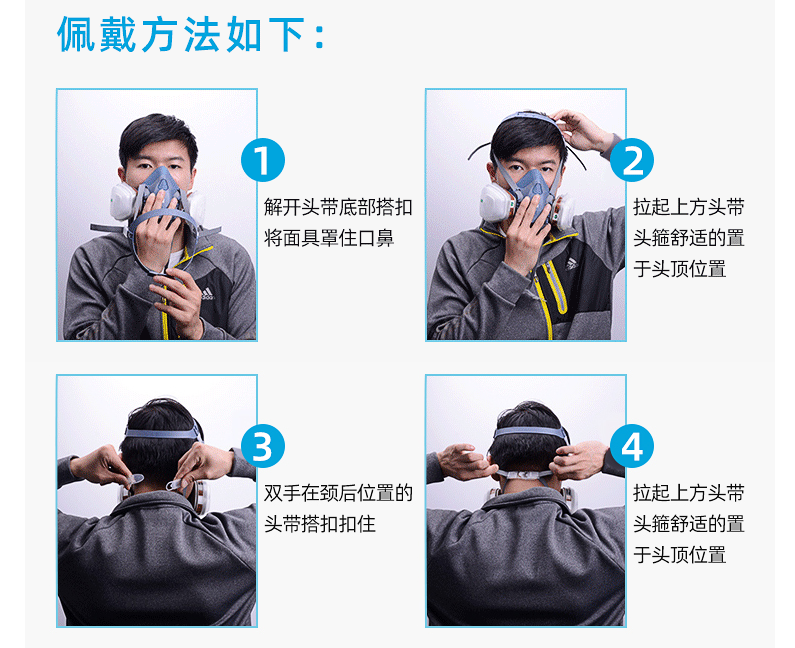 佩戴方法如下：

1
解开头带底部搭扣将面具罩住口鼻

2
拉起上方头带头箍舒适的置于头顶位置

3
双手在颈后位置的头带搭扣扣住

4
拉起上方头带头箍舒适的置于头顶位置