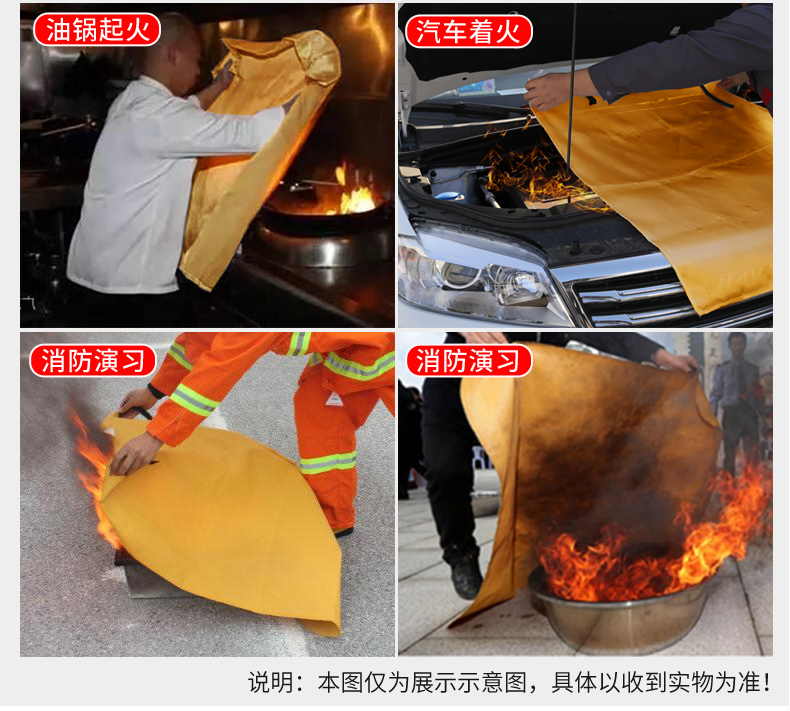 油锅起火

汽车着火

消防演习

消防演习

说明：本图仅为展示示意图，具体以收到实物为准！