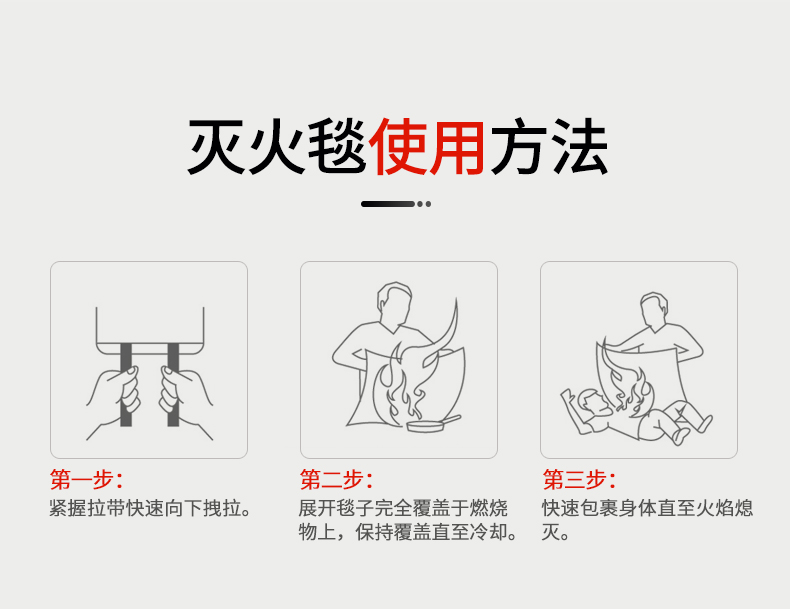 灭火毯使用方法

第一步：
紧握拉带快速向下拽拉。

第二步：
展开毯子完全覆盖于燃烧物上，保持覆盖直至冷却。

第三步：
快速包裹身体直至火焰熄灭。