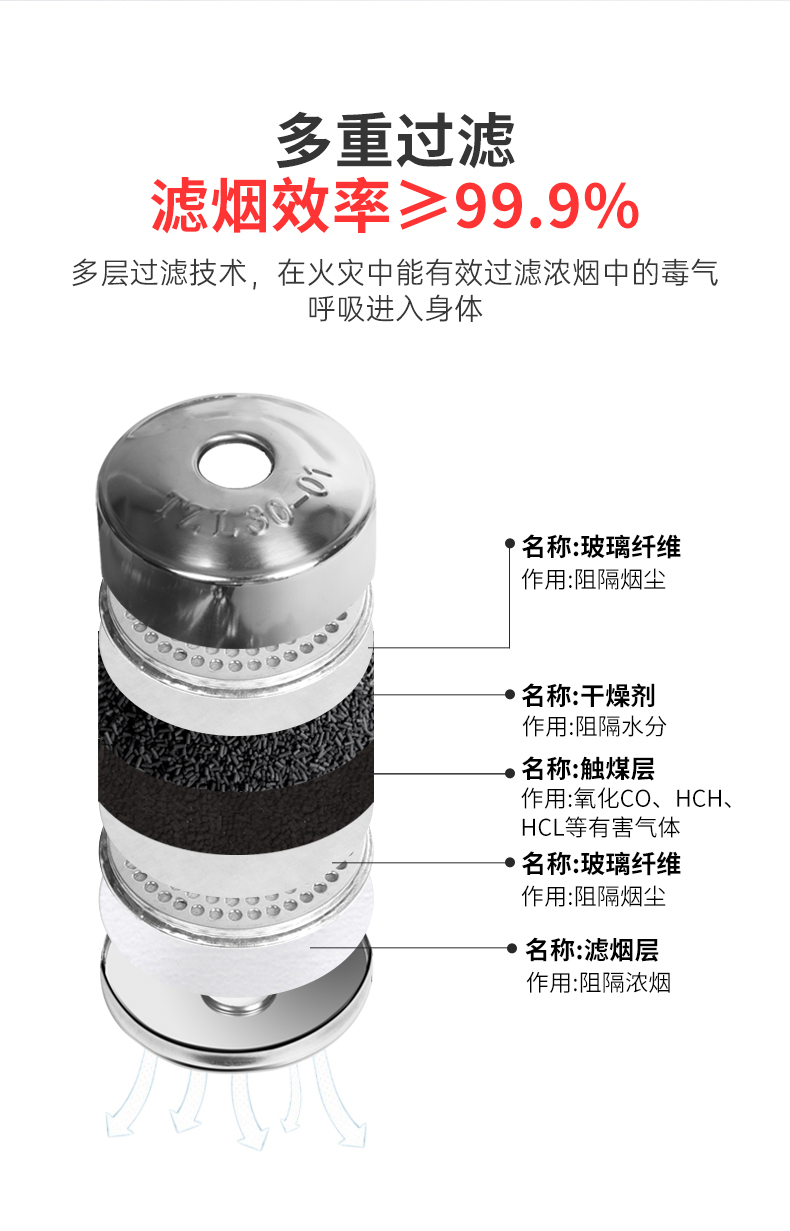 多重过滤
滤烟效率≥99.9%

多层过滤技术，在火灾中能有效过滤浓烟中的毒气呼吸进入身体

TZL30-01

名称:玻璃纤维
作用:阻隔烟尘

名称:干燥剂
作用:阻隔水分

名称:触煤层
作用:氧化CO、HCH、HCL等有害气体

名称:玻璃纤维
作用:阻隔烟尘

名称:滤烟层
作用:阻隔浓烟