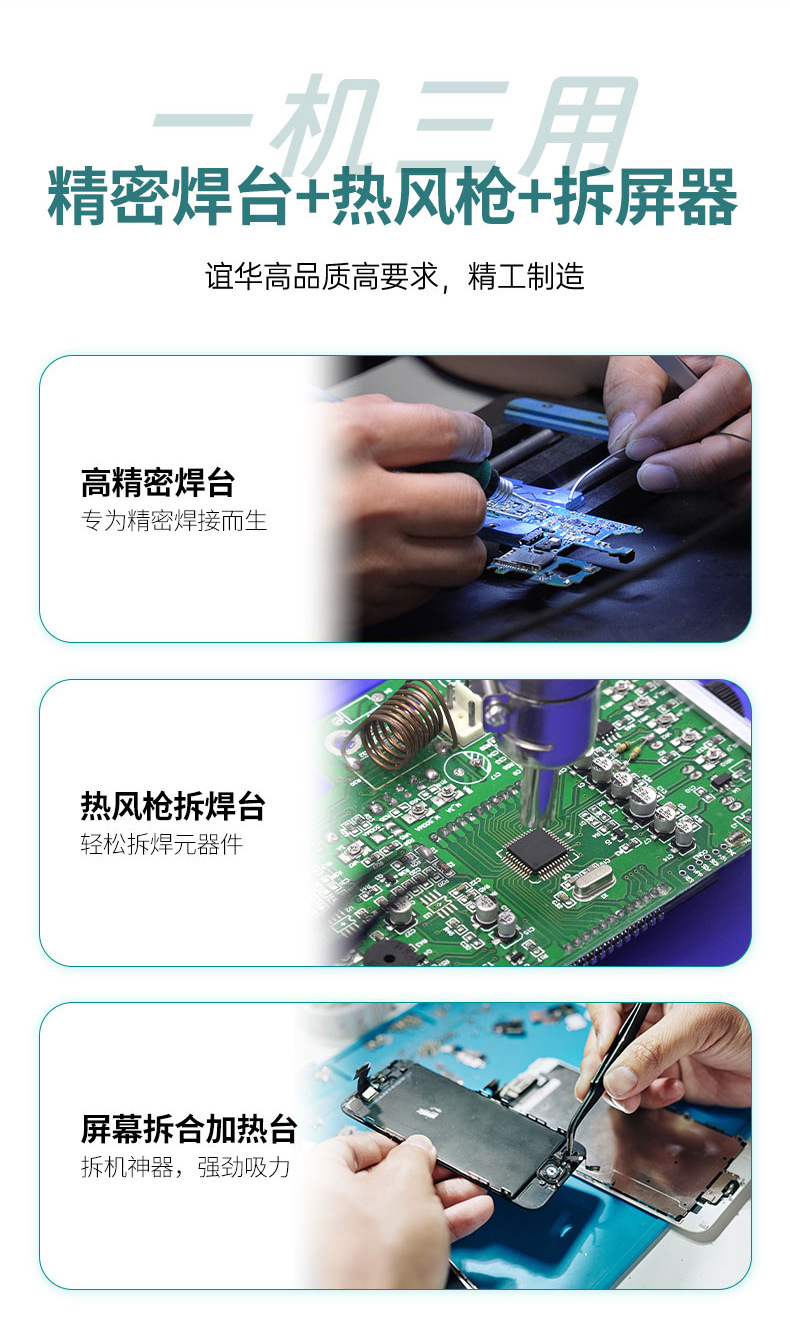 一机三用
精密焊台+热风枪+拆屏器

谊华高品质高要求，精工制造

高精密焊台
专为精密焊接而生

热风枪拆焊台
轻松拆焊元器件

屏幕拆合加热台
拆机神器，强劲吸力