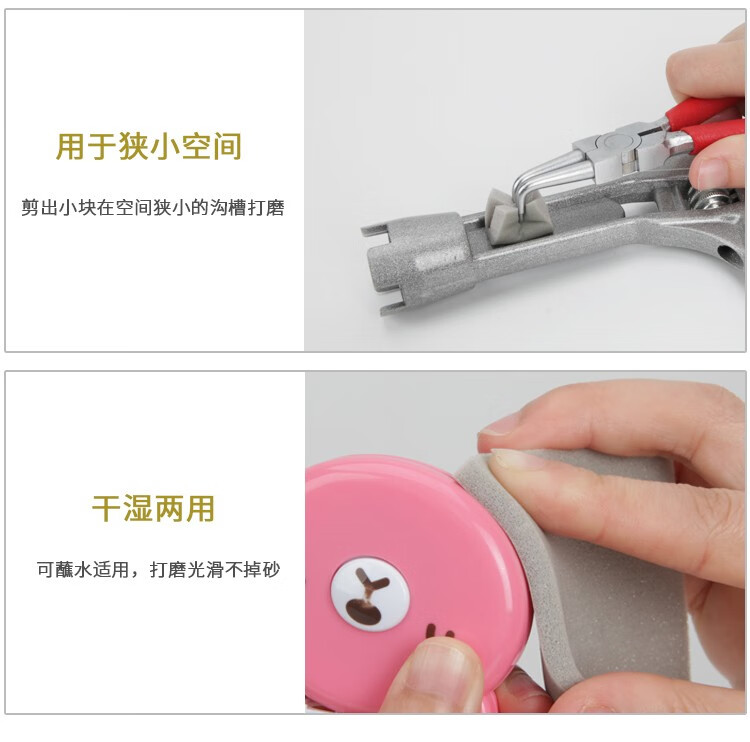 用于狭小空间

剪出小块在空间狭小的沟槽打磨

干湿两用

可蘸水适用，打磨光滑不掉砂