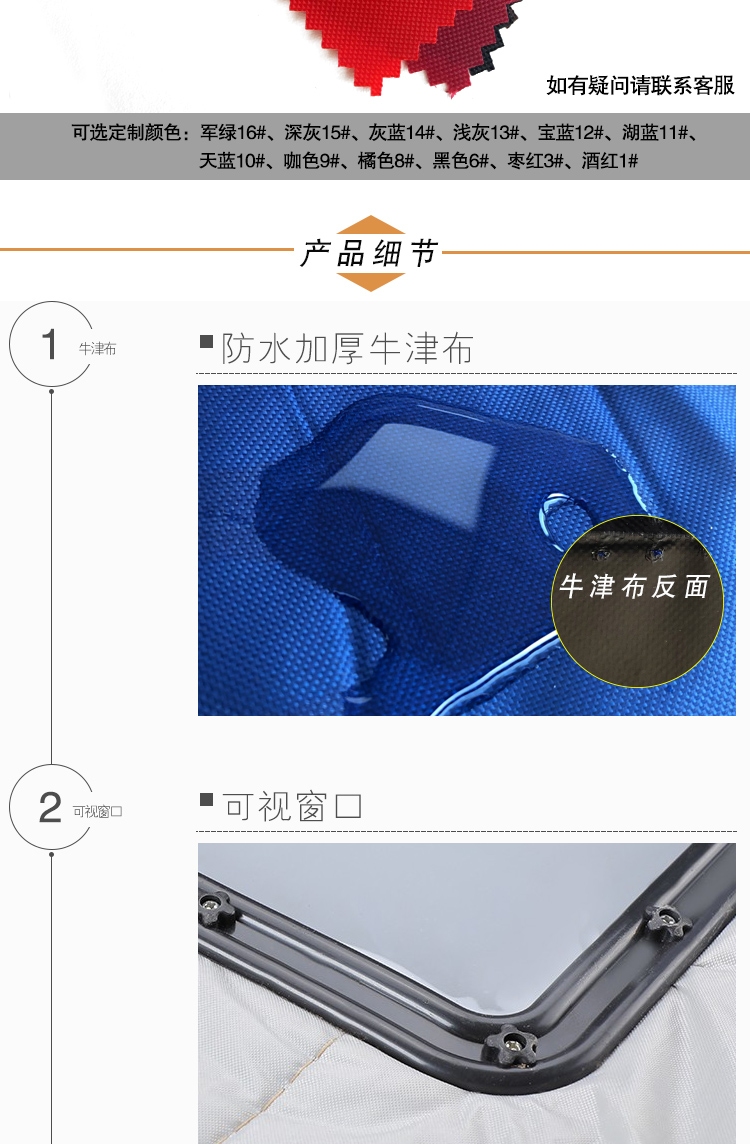 如有疑问请联系客服

可选定制颜色：军绿16#、深灰15#、灰蓝14#、浅灰13#、宝蓝12#、湖蓝11#、天蓝10#、咖色9#、橘色8#、黑色6#、枣红3#、酒红1#

产品细节

1 牛津布

防水加厚牛津布

牛津布反面

2 可视窗口

可视窗口