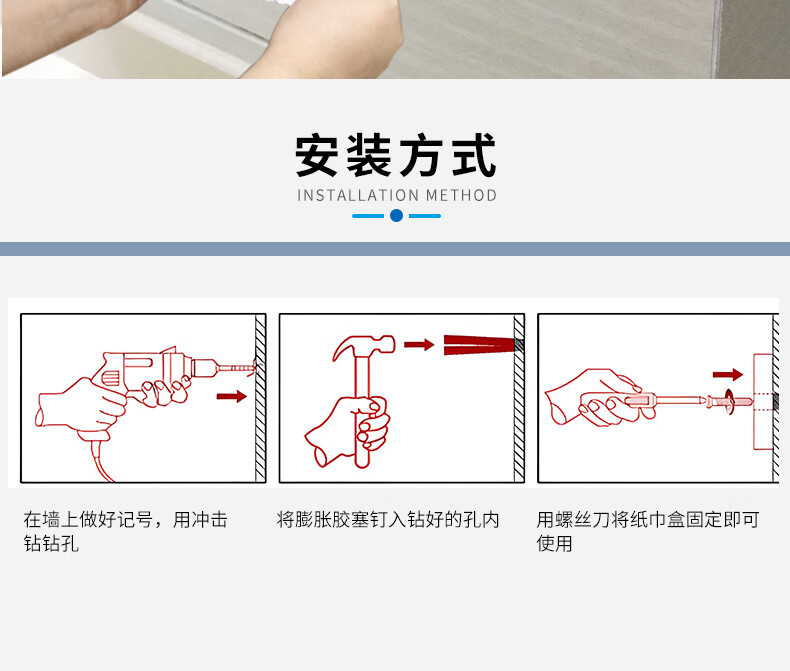 安装方式
INSTALLATION METHOD

在墙上做好记号，用冲击钻钻孔

将膨胀胶塞钉入钻好的孔内

用螺丝刀将纸巾盒固定即可使用