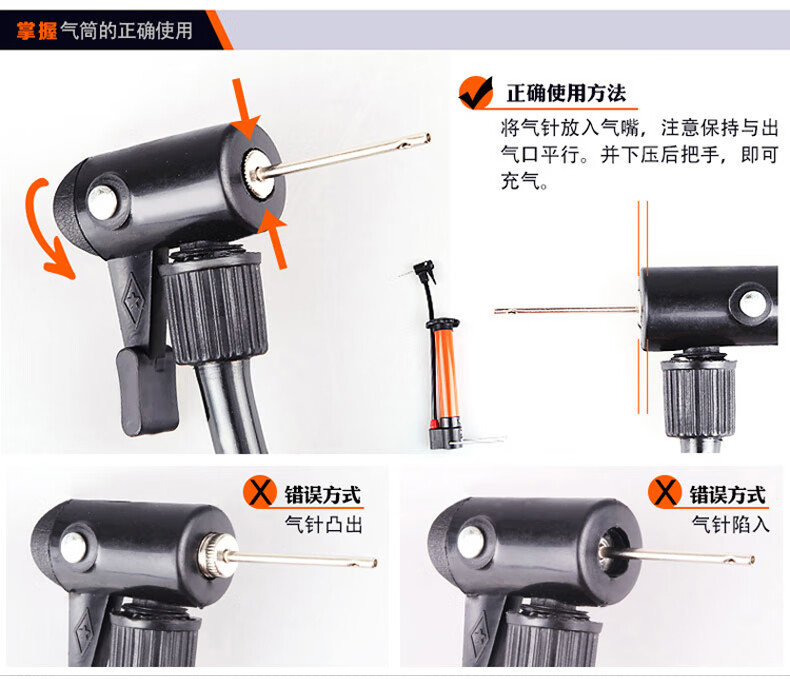 掌握气筒的正确使用

正确使用方法

将气针放入气嘴，注意保持与出气口平行。并下压后把手，即可充气。

错误方式

气针凸出

错误方式

气针陷入