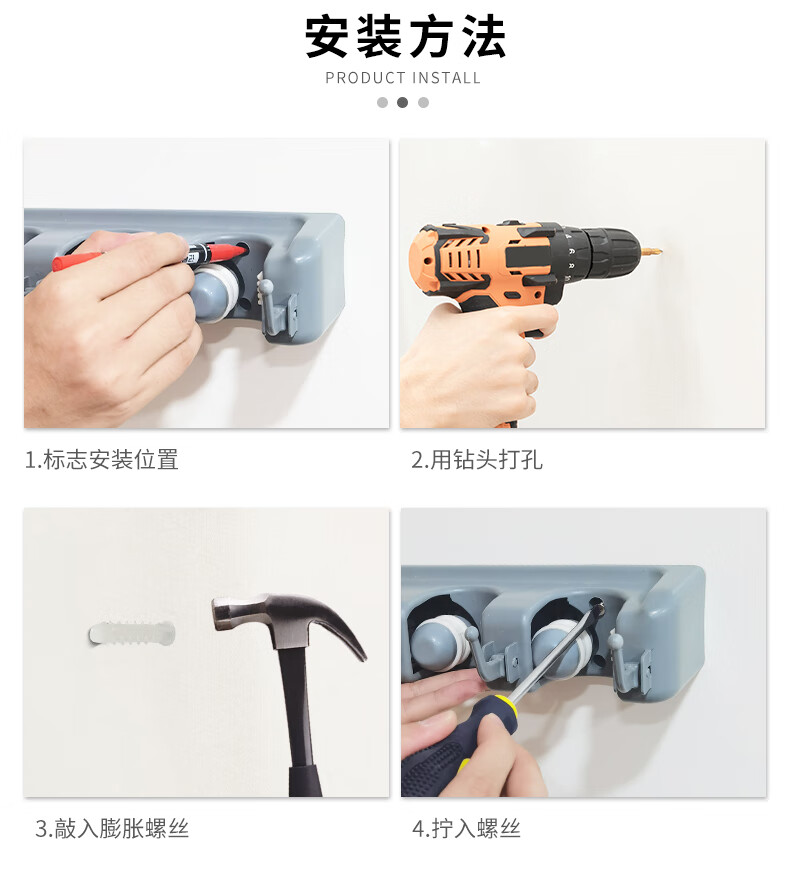 安装方法
PRODUCT INSTALL

1.标志安装位置

2.用钻头打孔

3.敲入膨胀螺丝

4.拧入螺丝