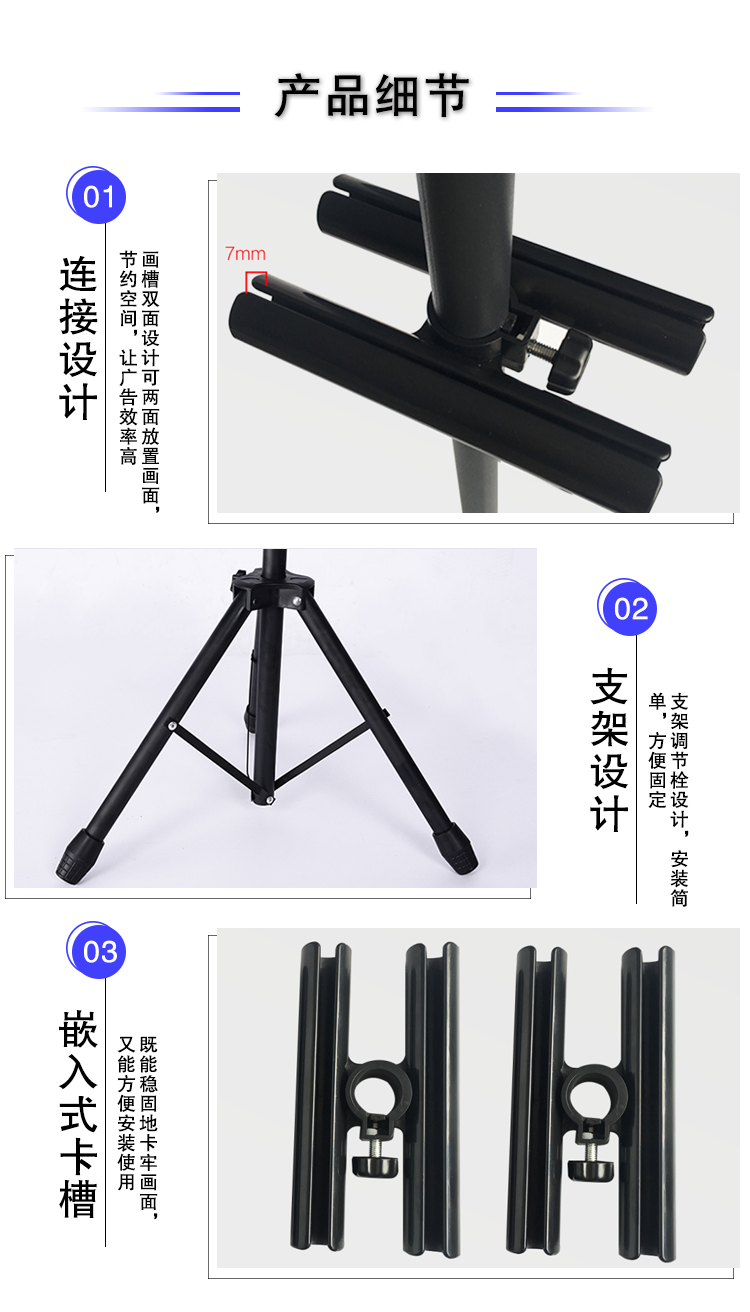 产品细节

01

连接设计

画槽双面设计可两面放置画面，节约空间，让广告效率高

7mm

02

支架设计

支架调节栓设计，安装简单，方便固定

03

嵌入式卡槽

既能稳固地卡牢画面，又能方便安装使用