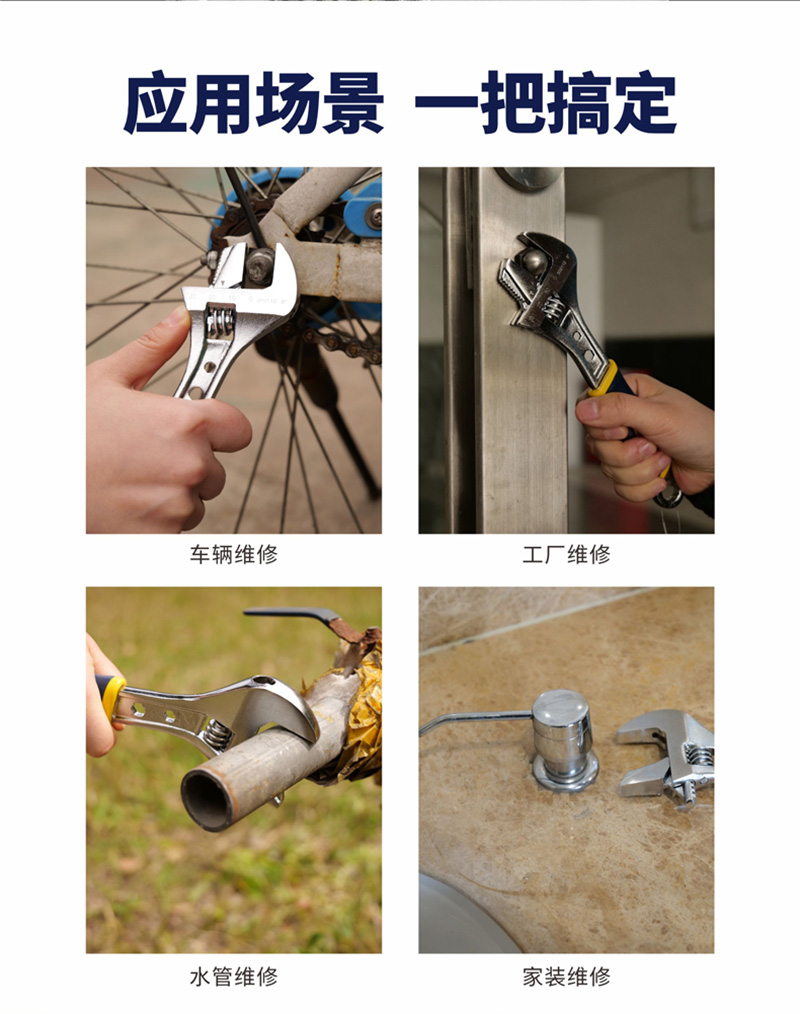 应用场景 一把搞定

车辆维修

工厂维修

水管维修

家装维修