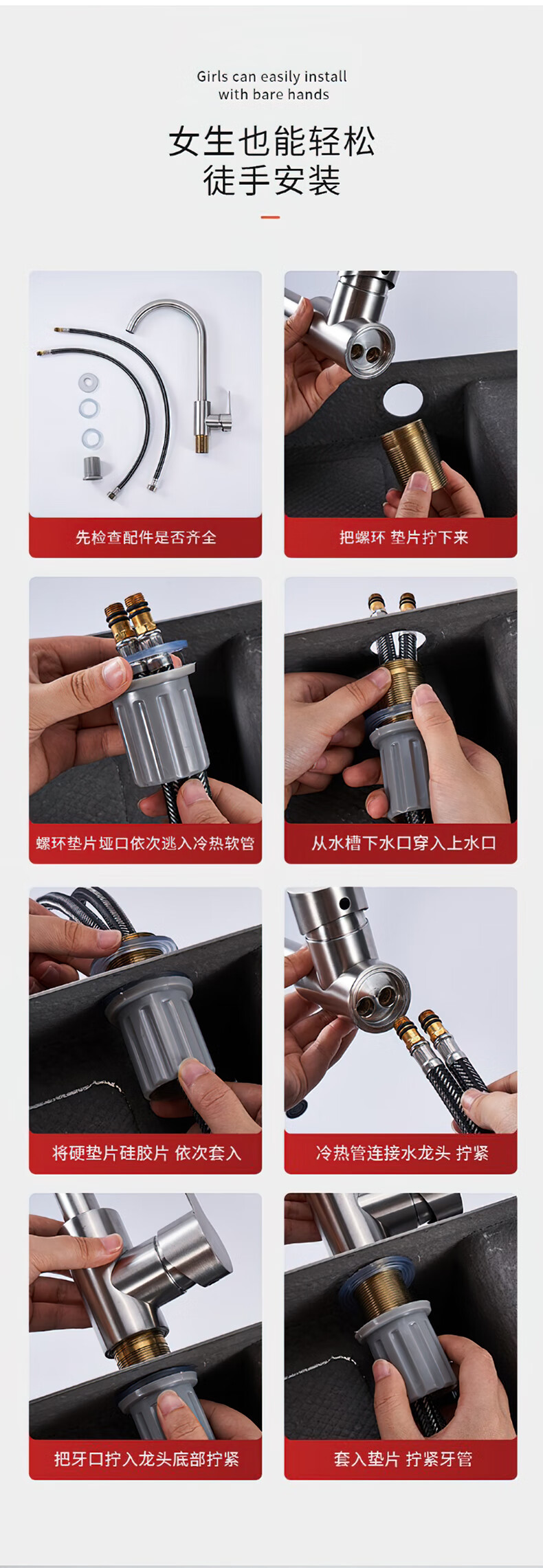 Girls can easily install
with bare hands

女生也能轻松
徒手安装

先检查配件是否齐全

把螺环 垫片拧下来

螺环垫片垭口依次逃入冷热软管

从水槽下水口穿入上水口

将硬垫片硅胶片 依次套入

冷热管连接水龙头 拧紧

把牙口拧入龙头底部拧紧

套入垫片 拧紧牙管