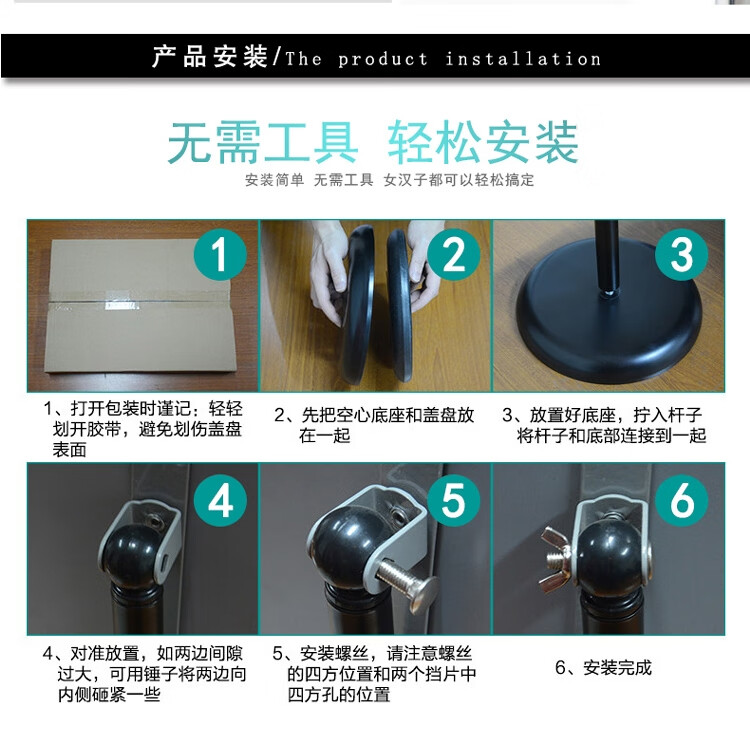 产品安装/The product installation

无需工具 轻松安装

安装简单 无需工具 女汉子都可以轻松搞定

1

2

3

1、打开包装时谨记：轻轻划开胶带，避免划伤盖盘表面

2、先把空心底座和盖盘放在一起

3、放置好底座，拧入杆子将杆子和底部连接到一起

4

5

6

4、对准放置，如两边间隙过大，可用锤子将两边向内侧砸紧一些

5、安装螺丝，请注意螺丝的四方位置和两个挡片中四方孔的位置

6、安装完成