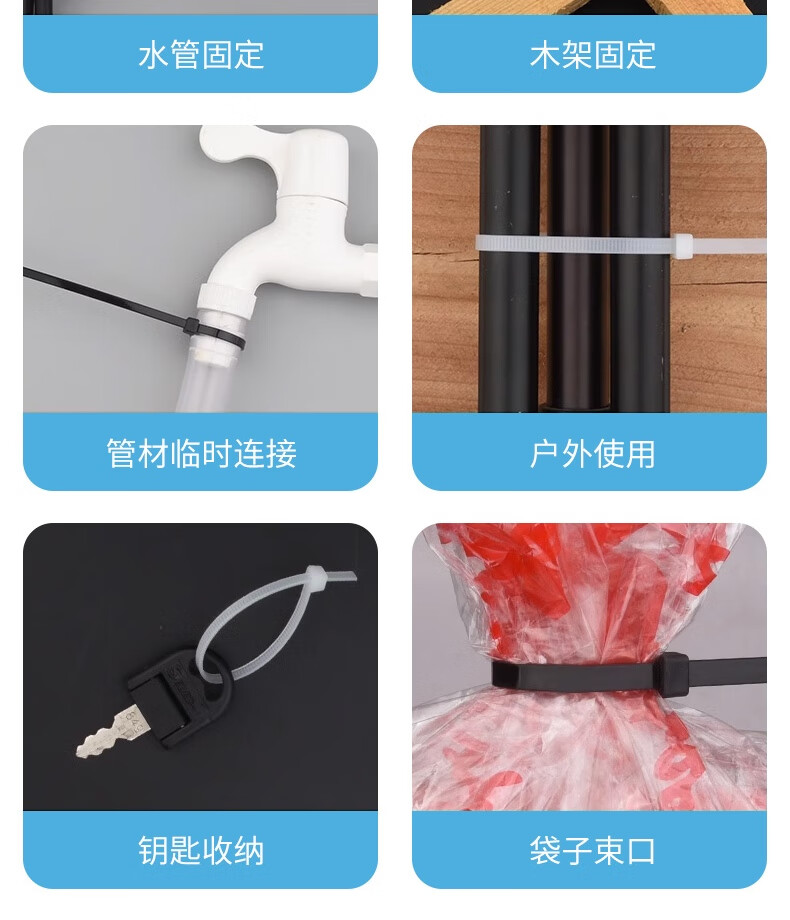 水管固定

木架固定

管材临时连接

户外使用

钥匙收纳

袋子束口