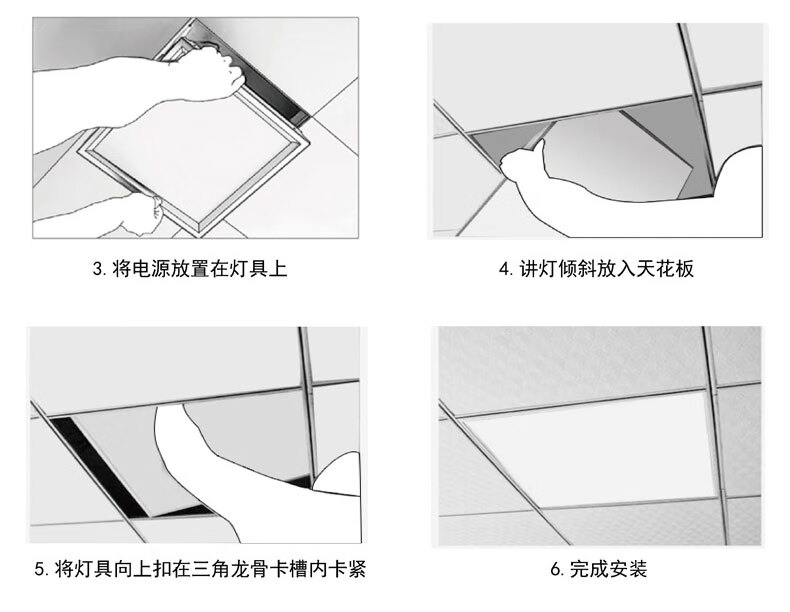 3. 将电源放置在灯具上

4. 讲灯倾斜放入天花板

5. 将灯具向上扣在三角龙骨卡槽内卡紧

6. 完成安装